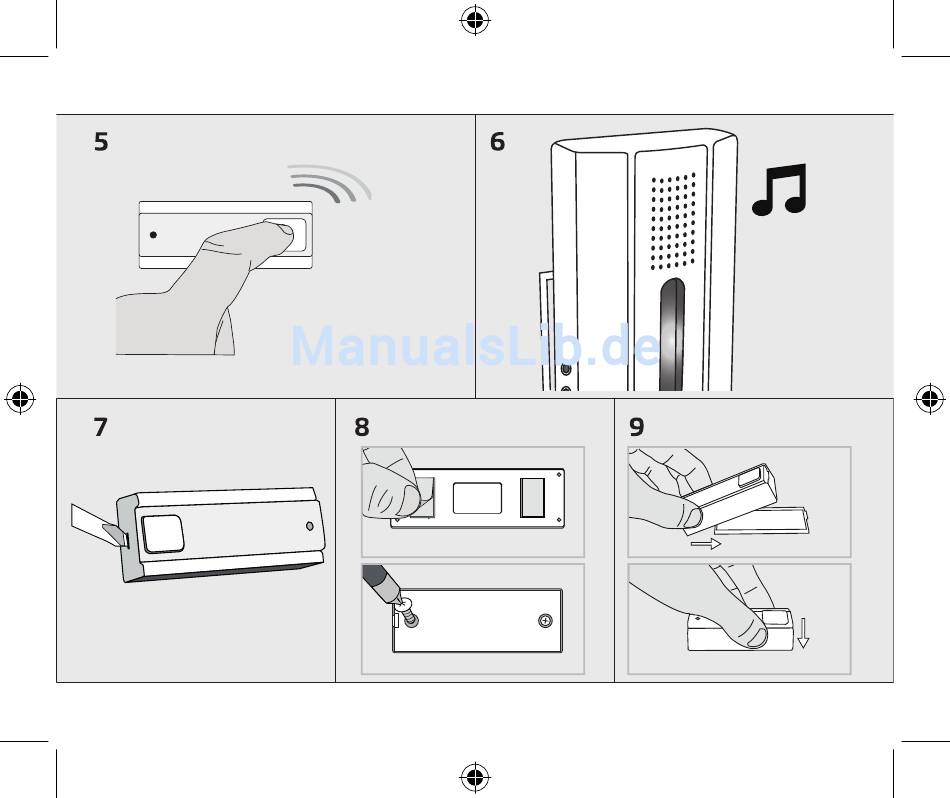 5

6

ManualsLib.de

7

8

9