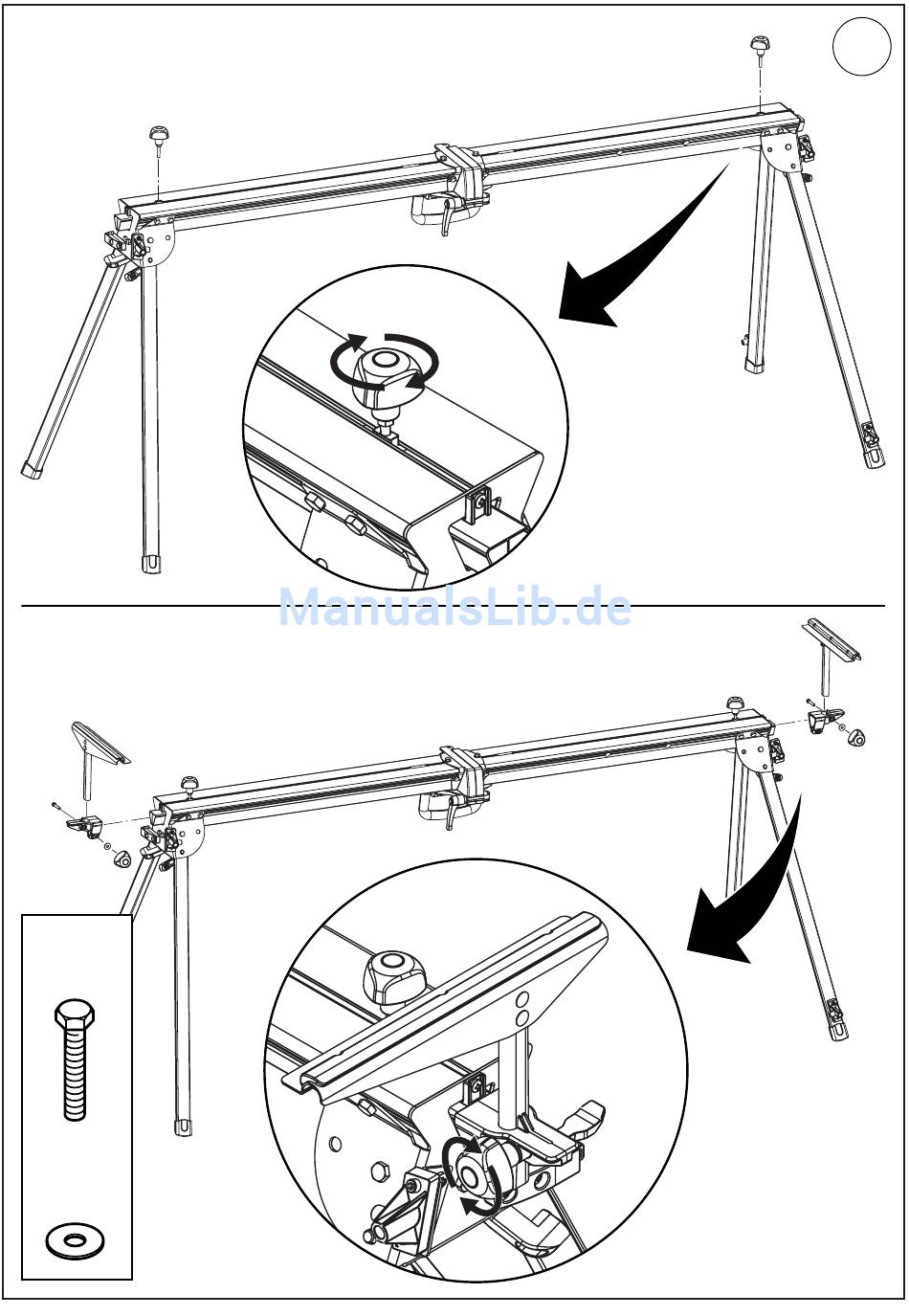 ManualsLib.de