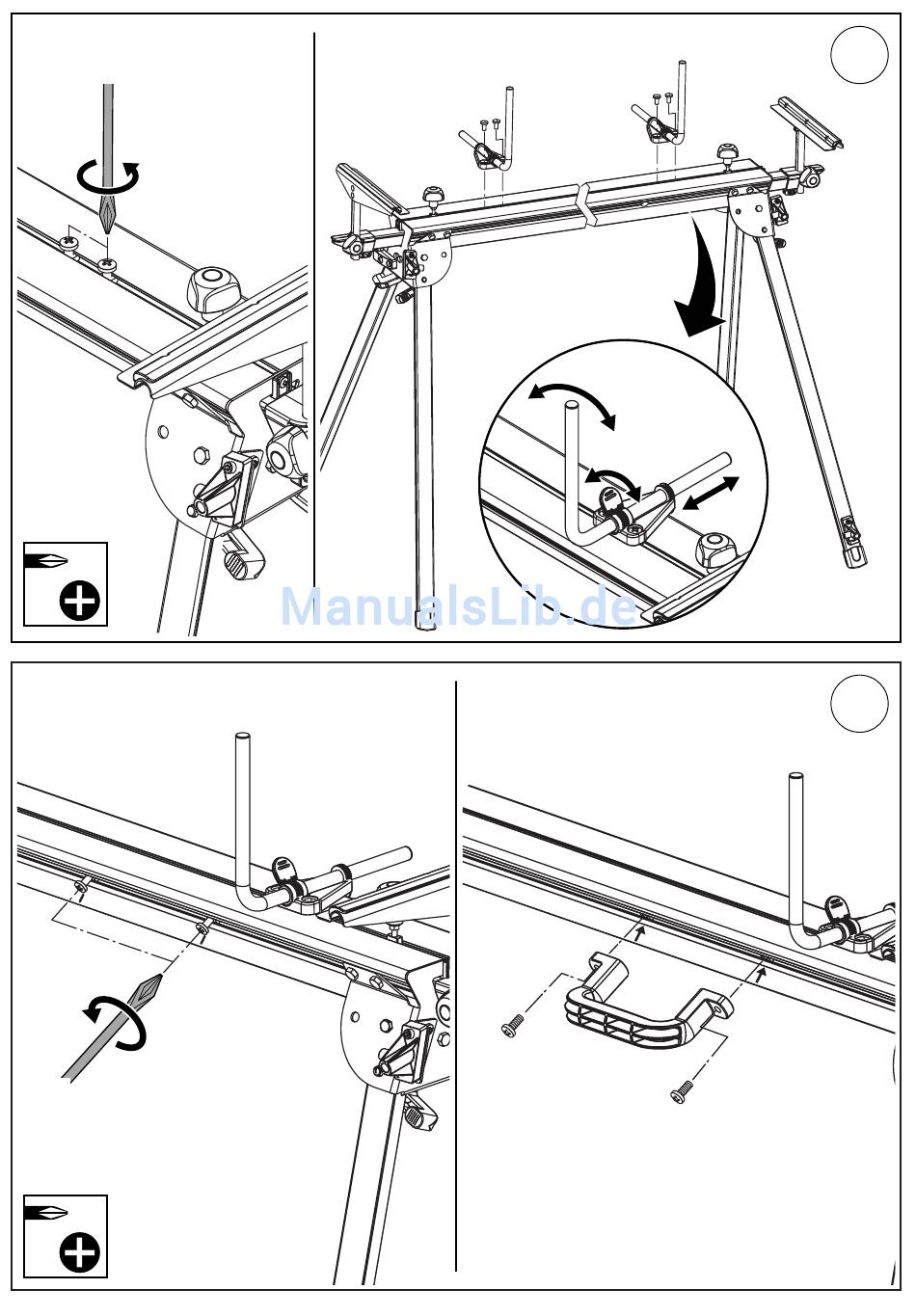 ManualsLib.de