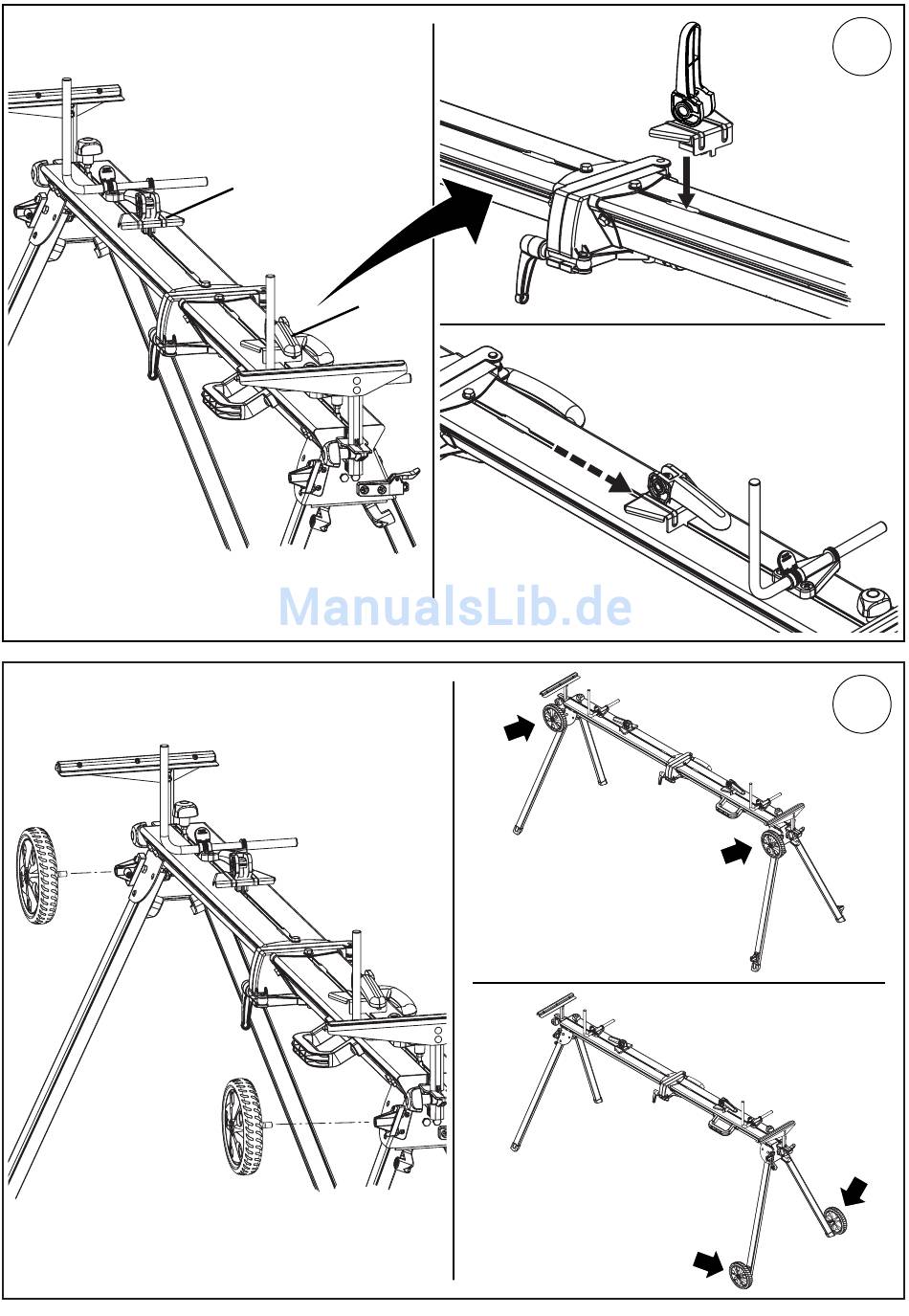 ManualsLib.de