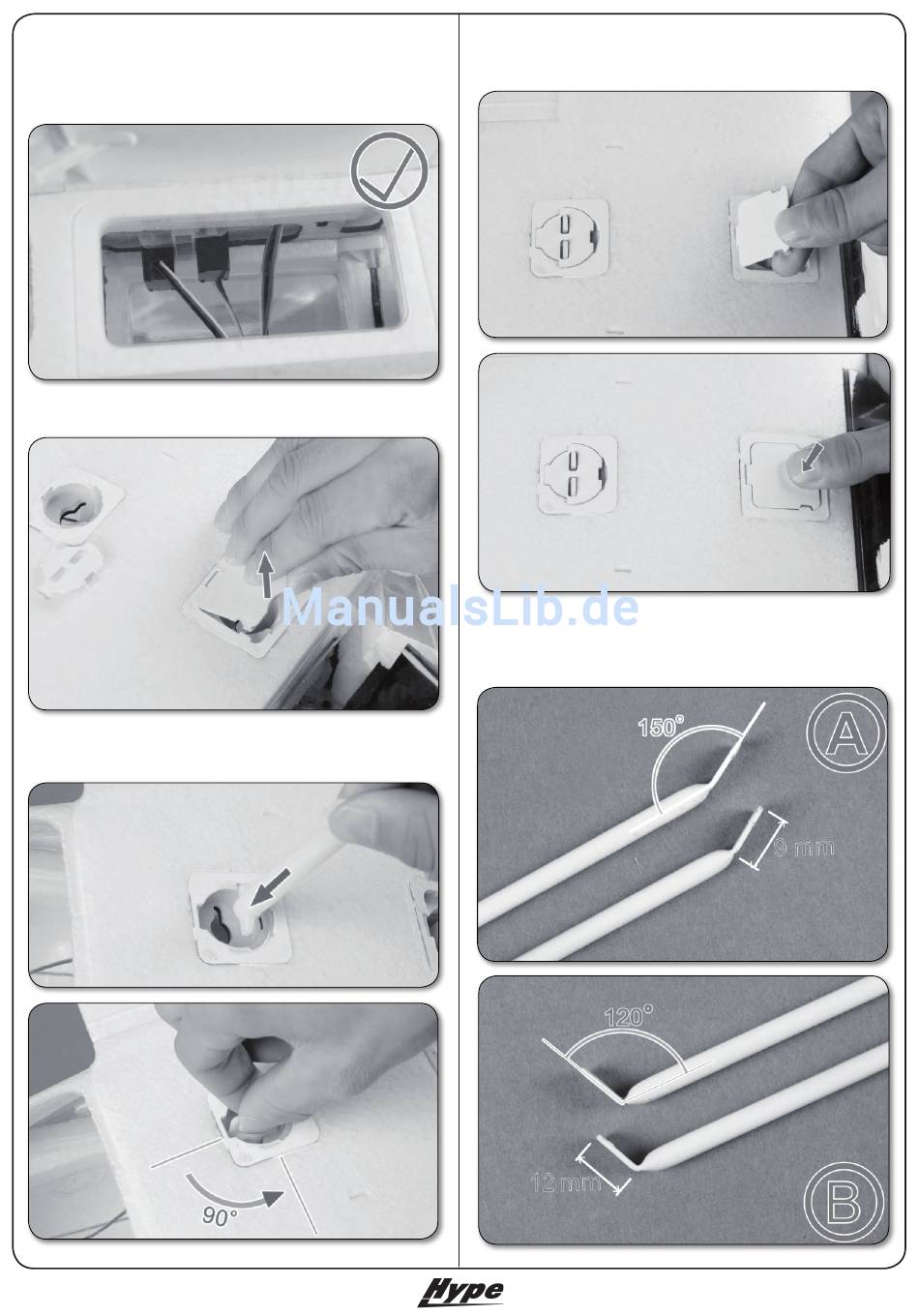 ManualsLib.de

90°

150°

A

9 mm

120°

12 mm

B

Hype