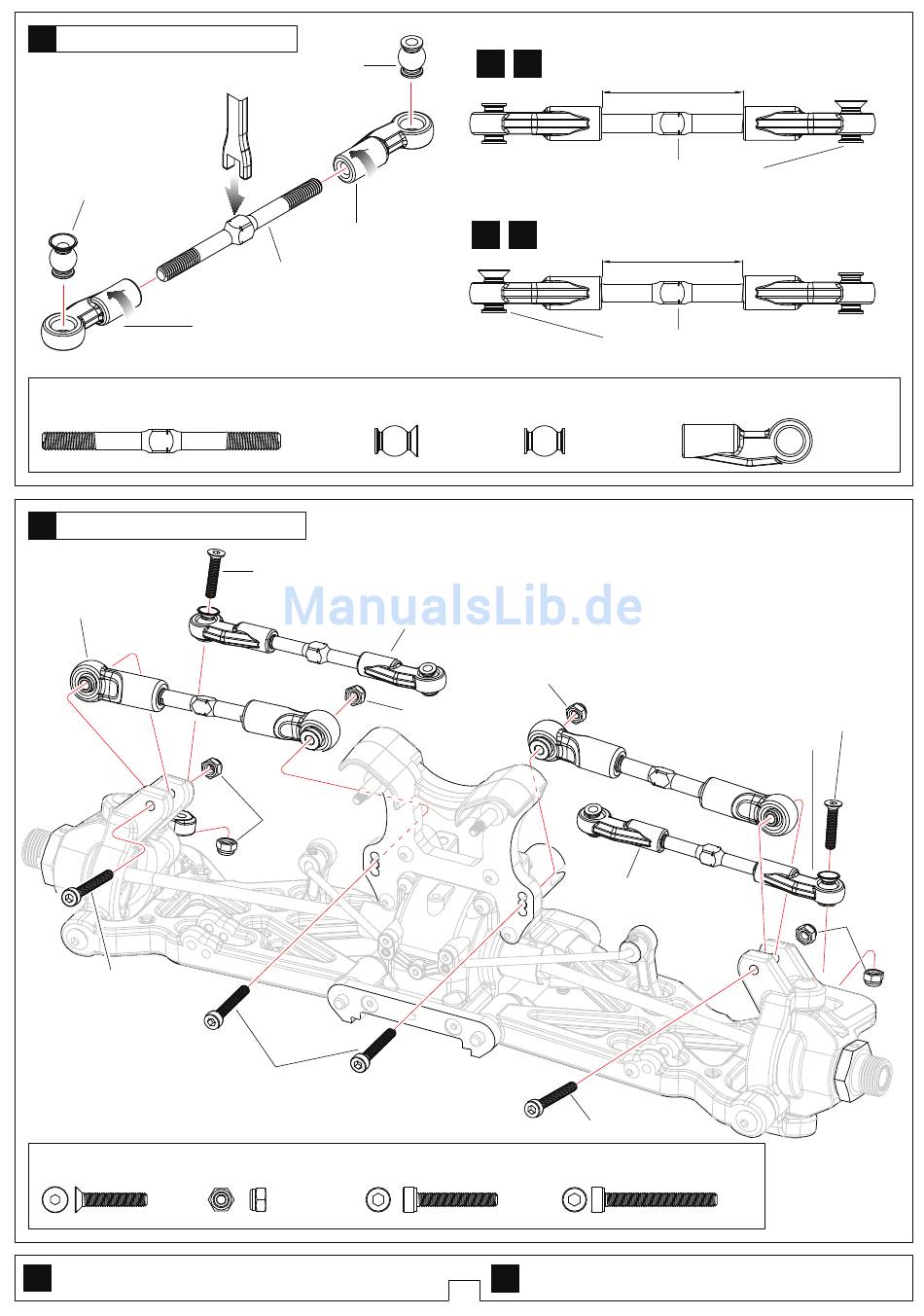 ManualsLib.de