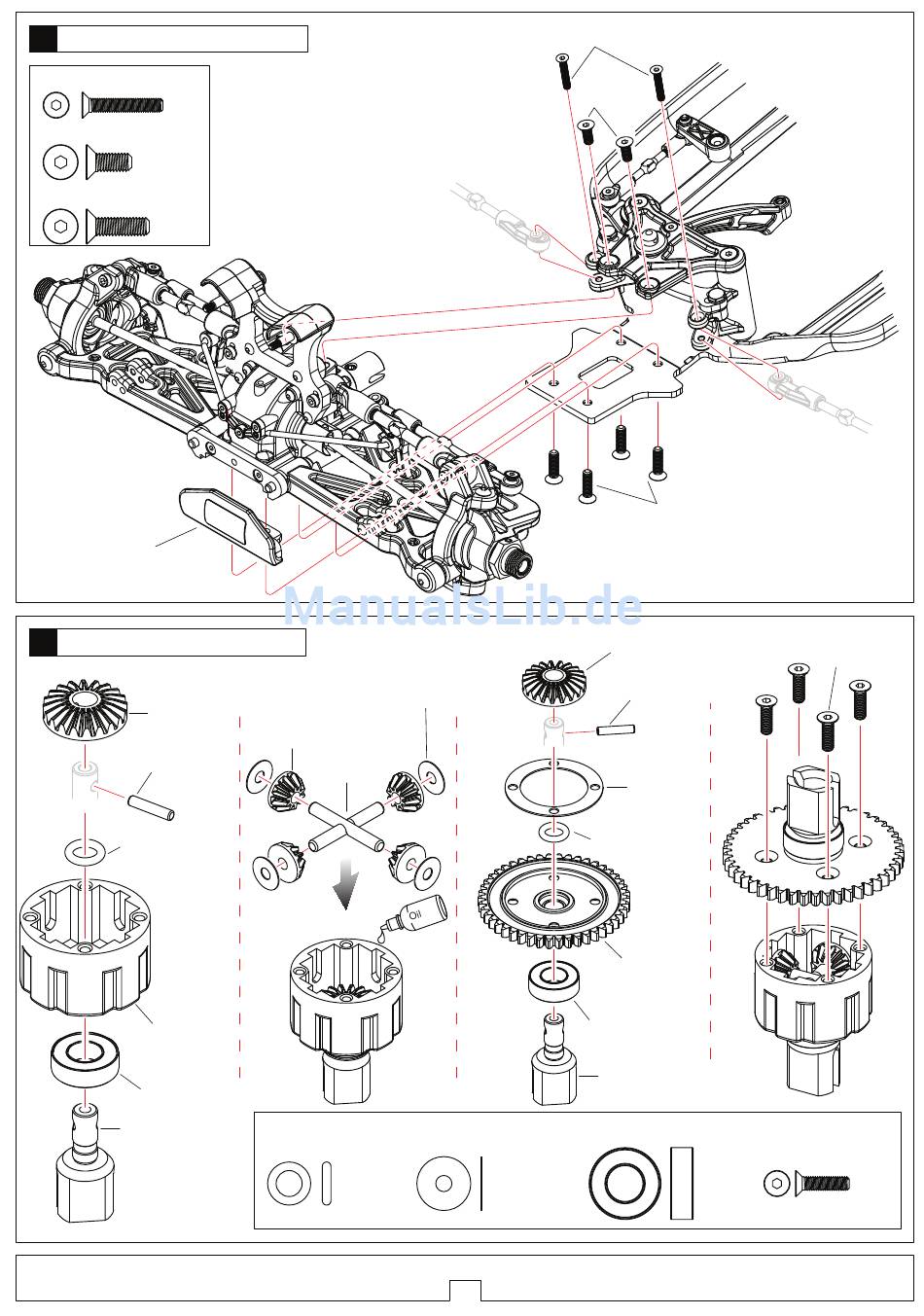 ManualsLib.de

Oil