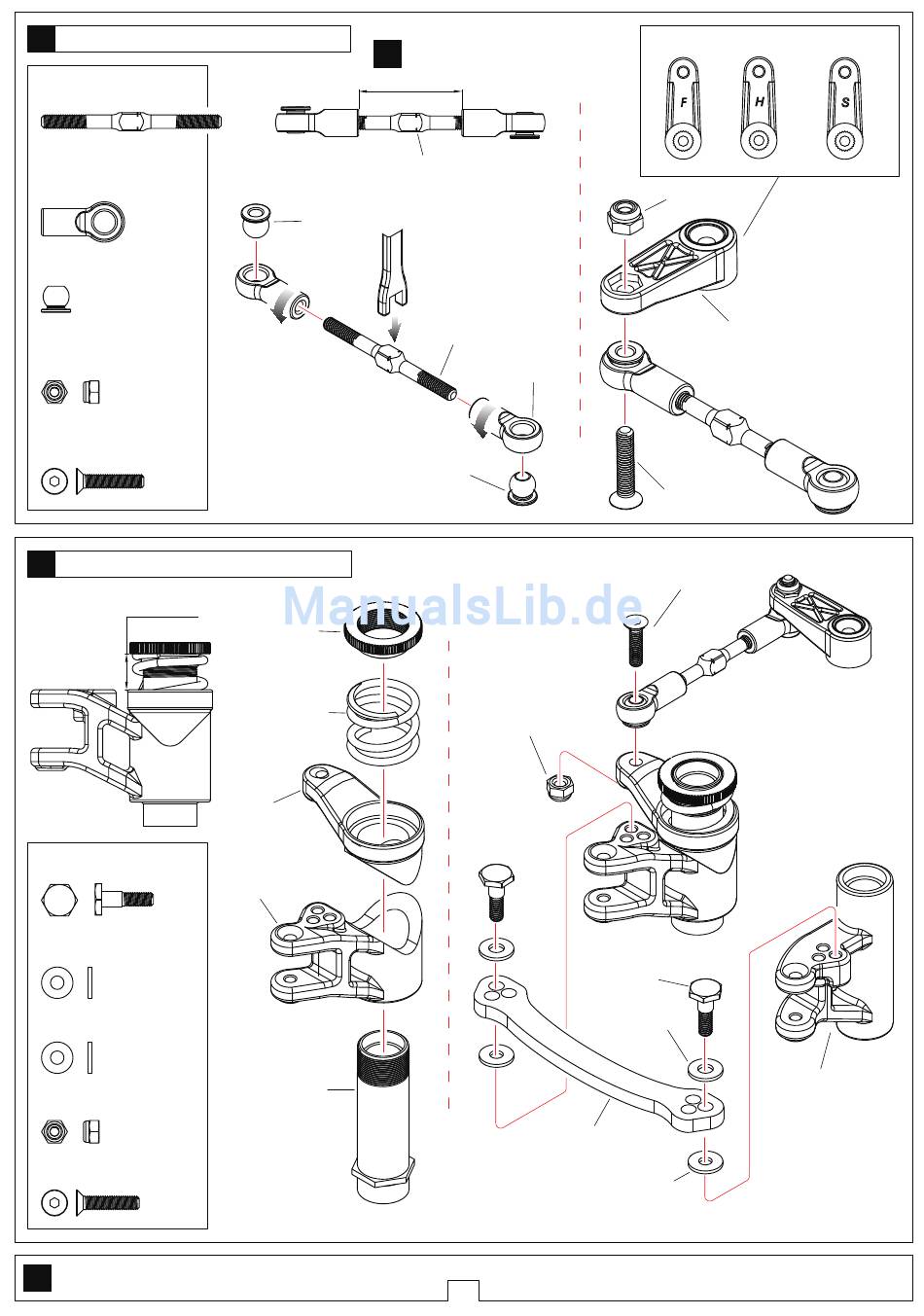 F
H
S

ManualsLib.de