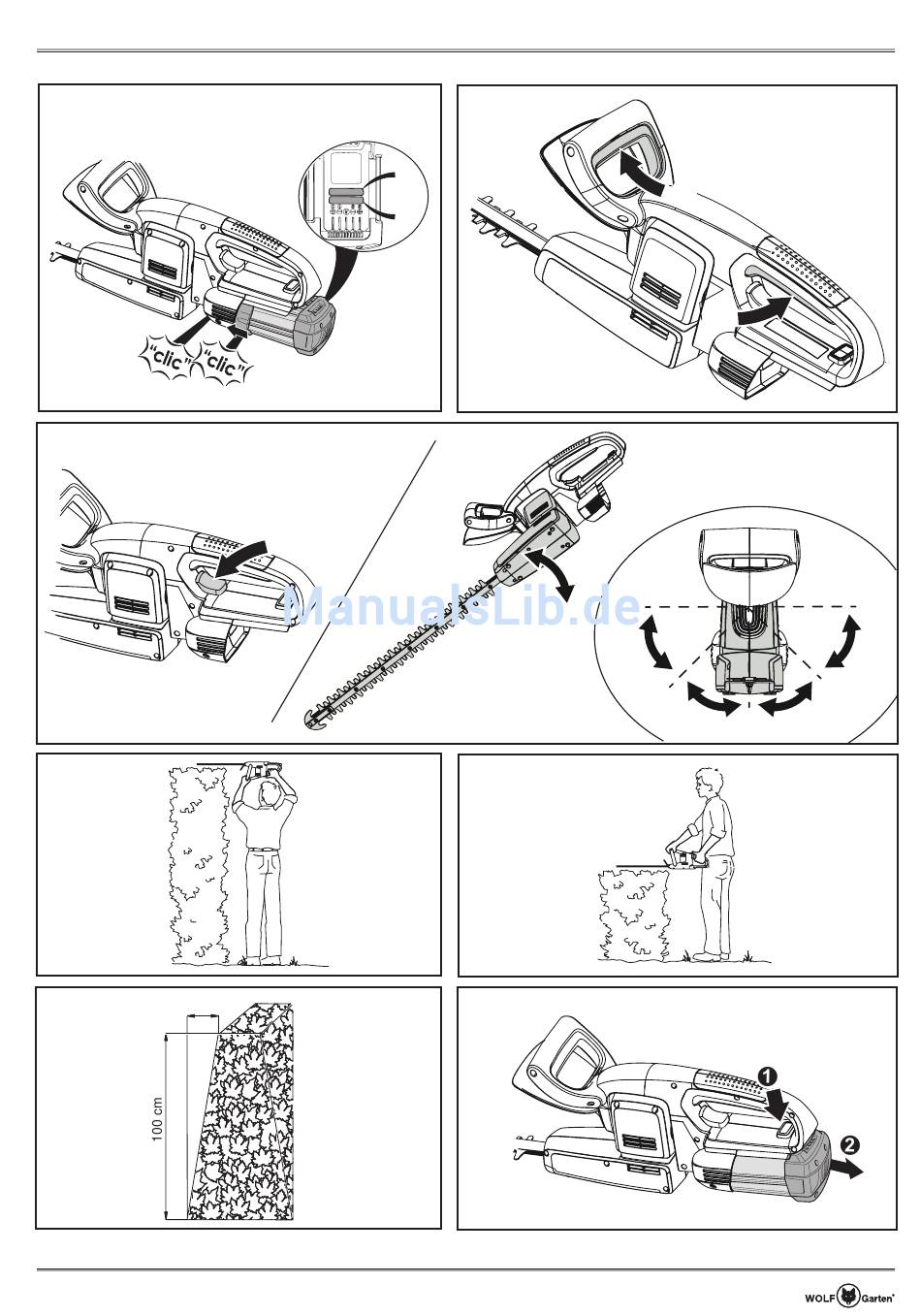 "clic" "clic"

ManualsLib.de

100 cm

1
2

WOLF Garten