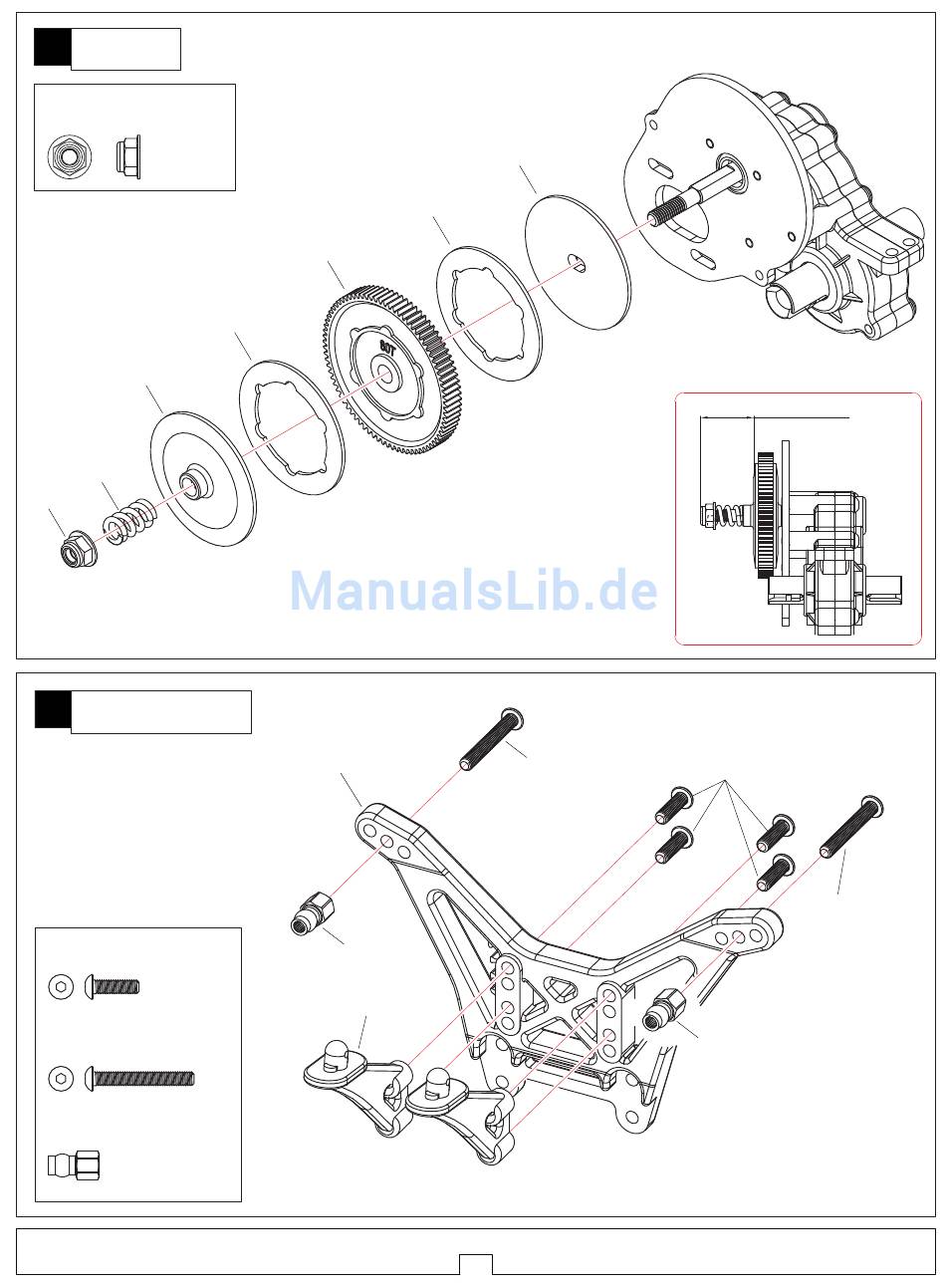 80T

ManualsLib.de