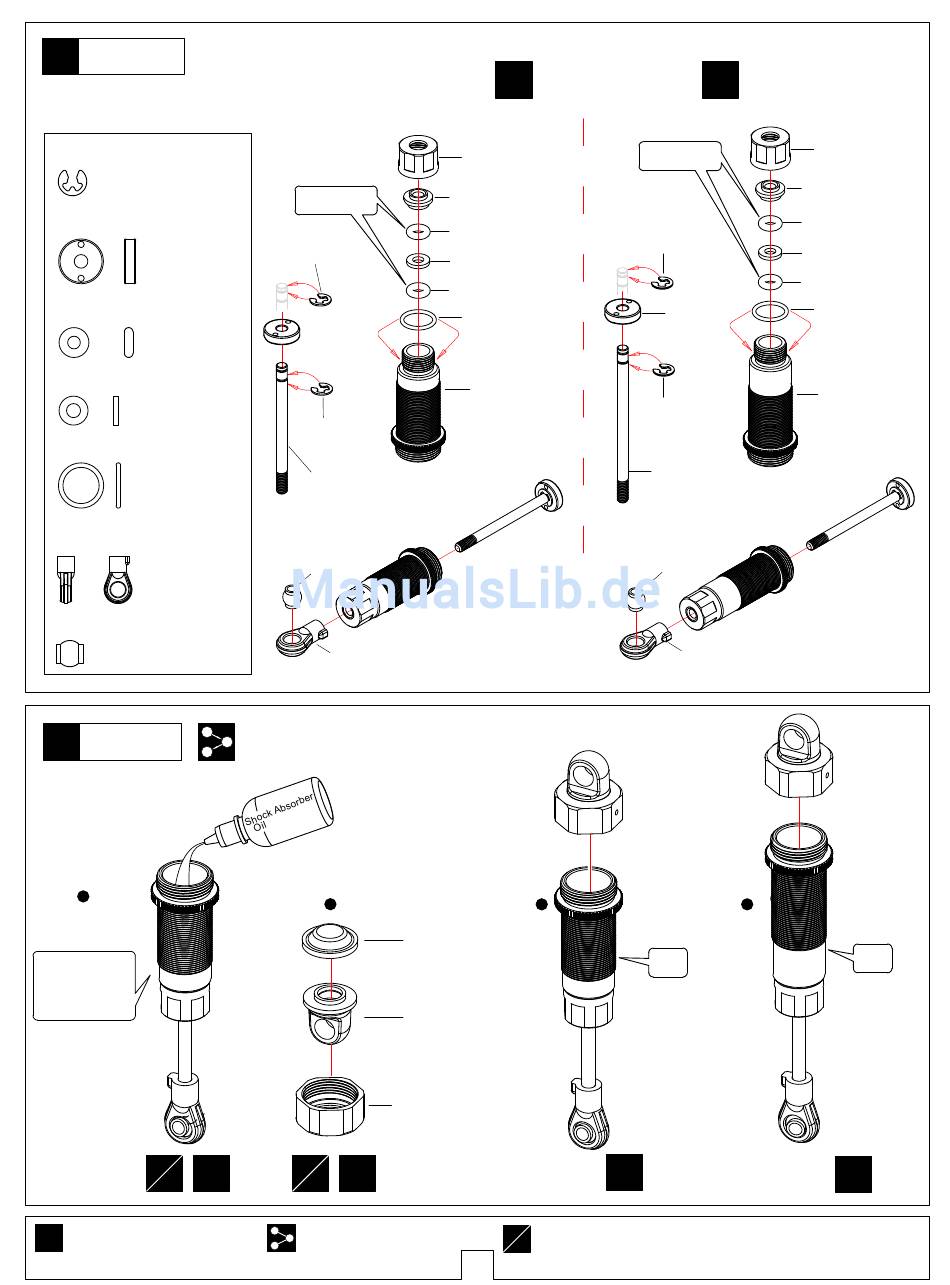 ManualsLib.de

Shock Absorber Oil