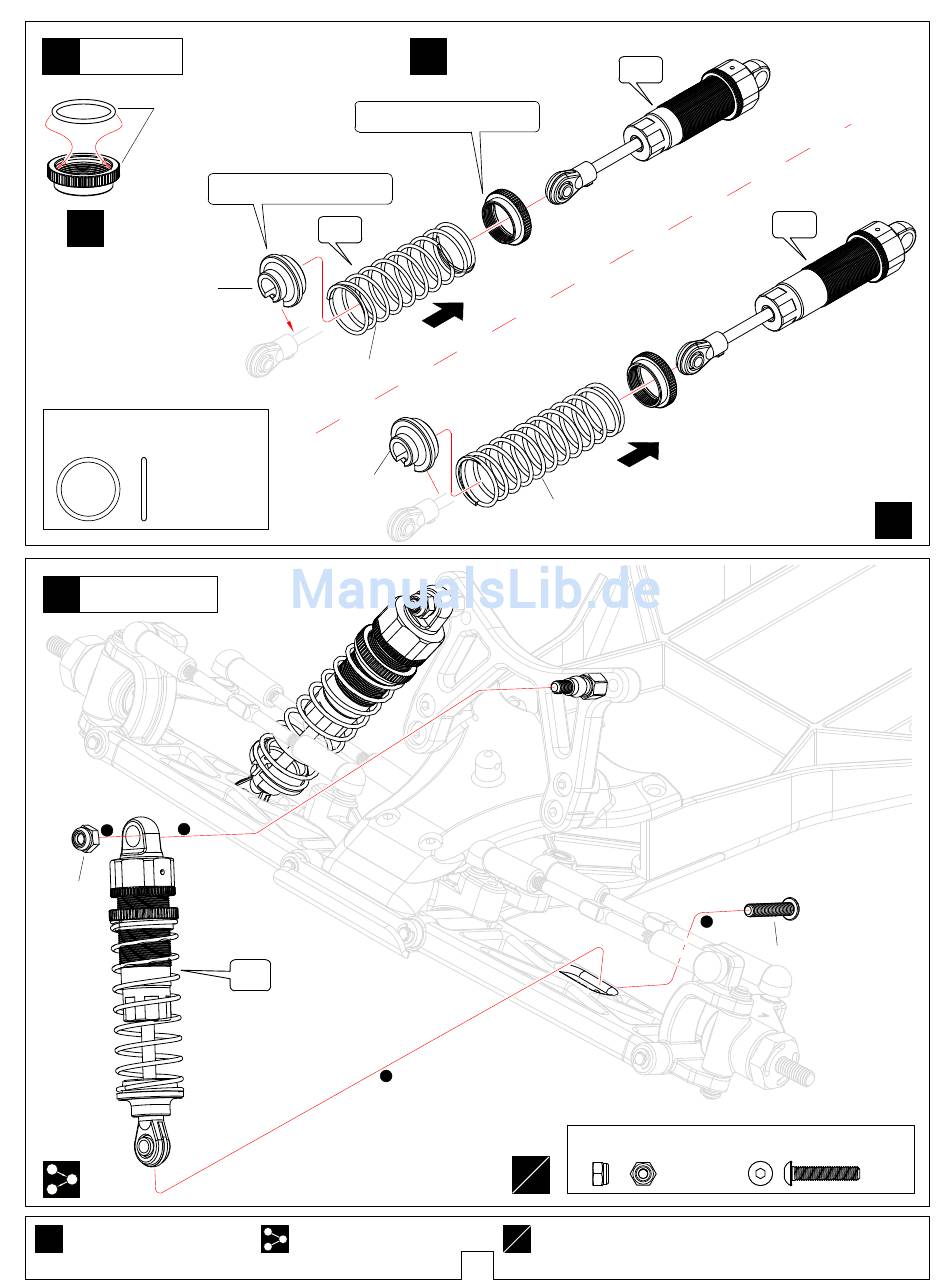 ManualsLib.de