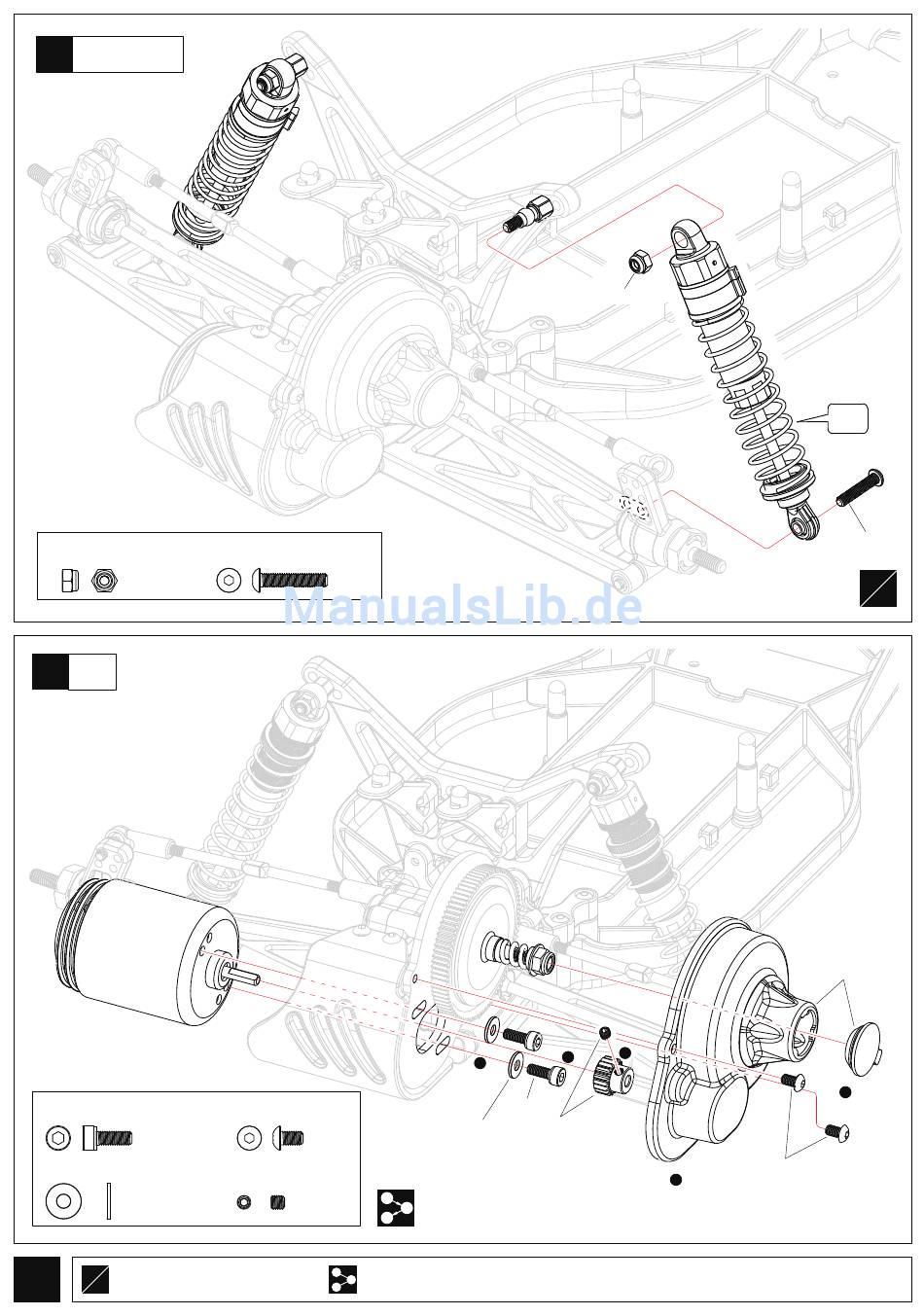 ManualsLib.de