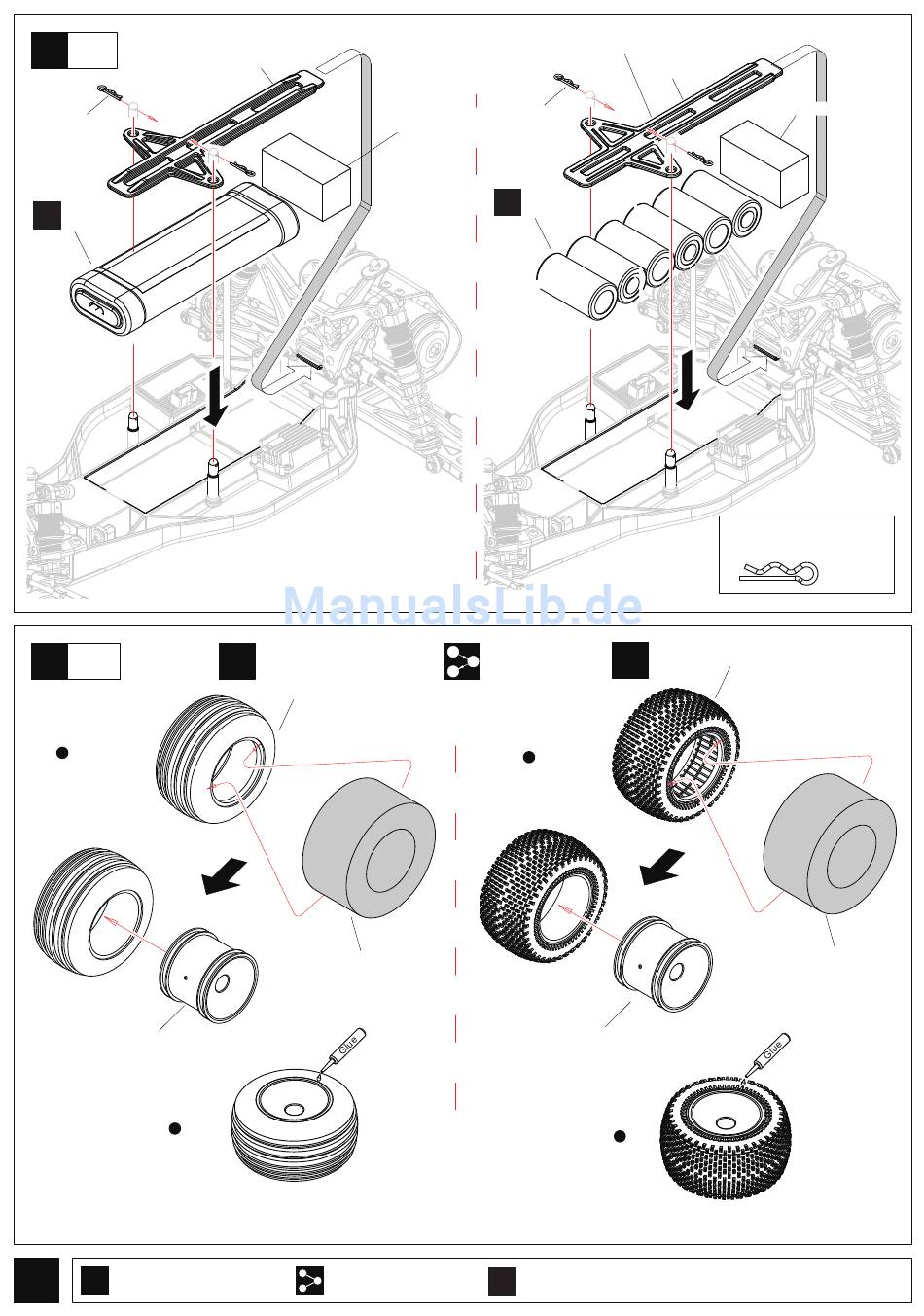 ManualsLib.de

Glue

Glue