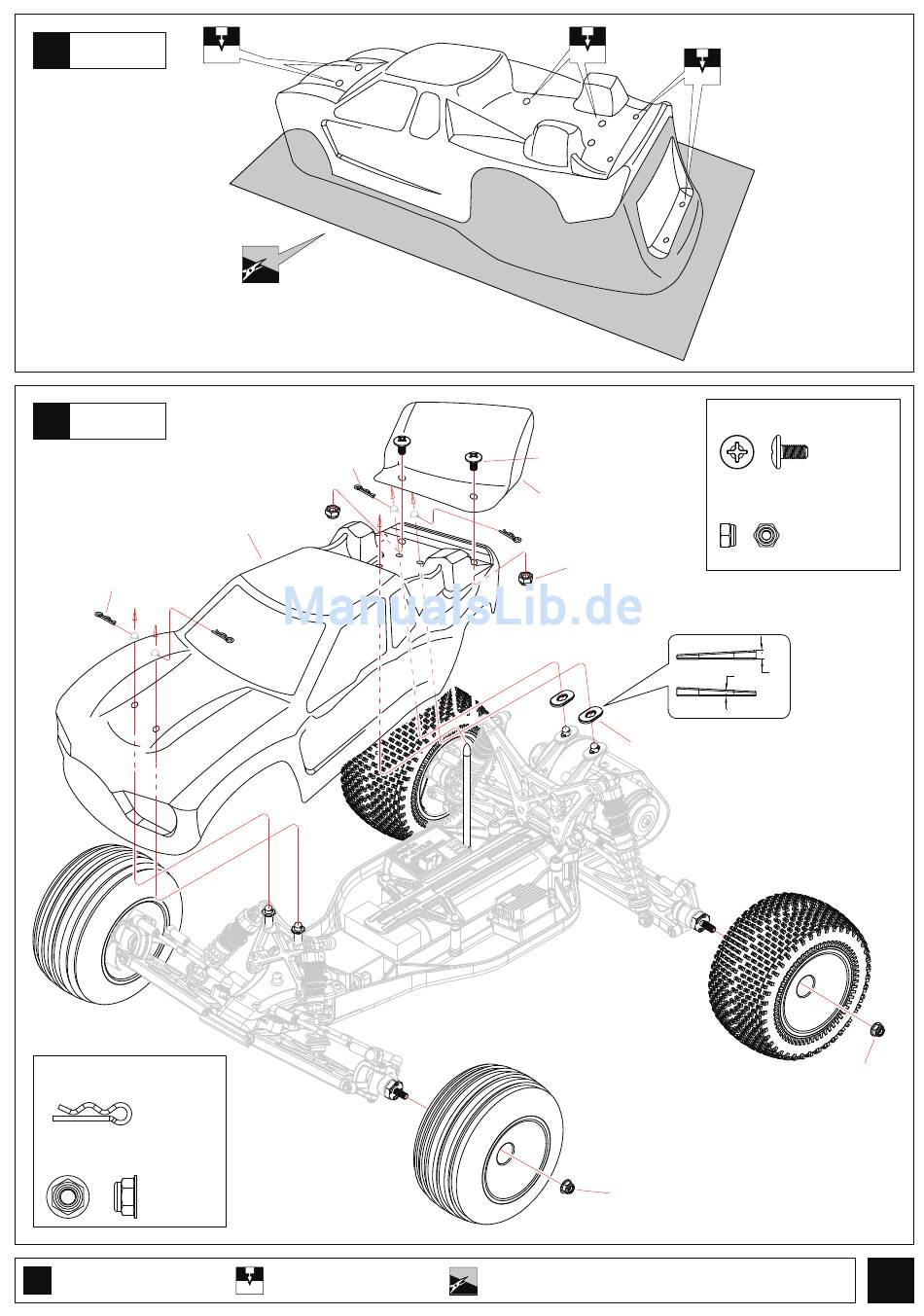 ManualsLib.de