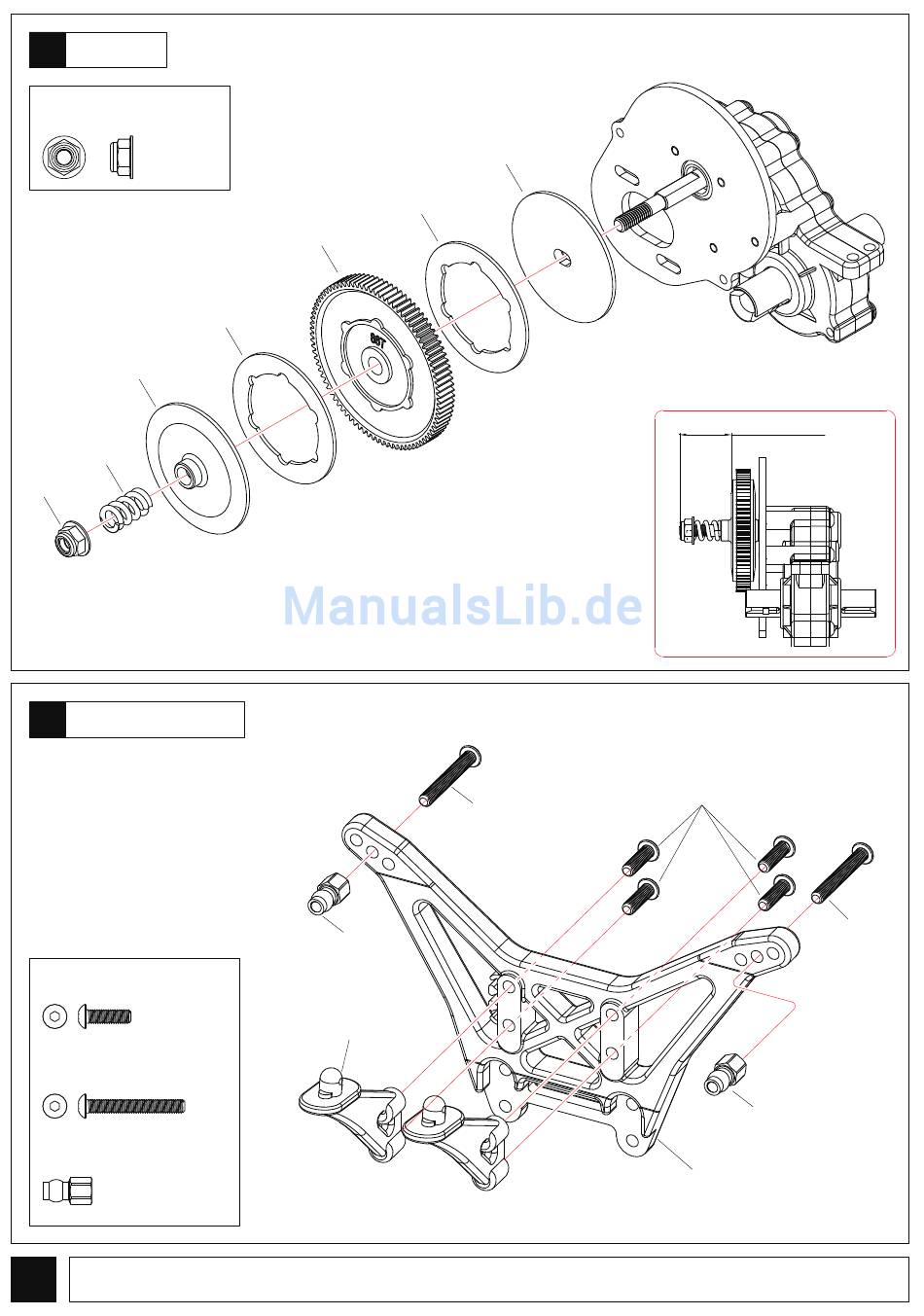 88T

ManualsLib.de