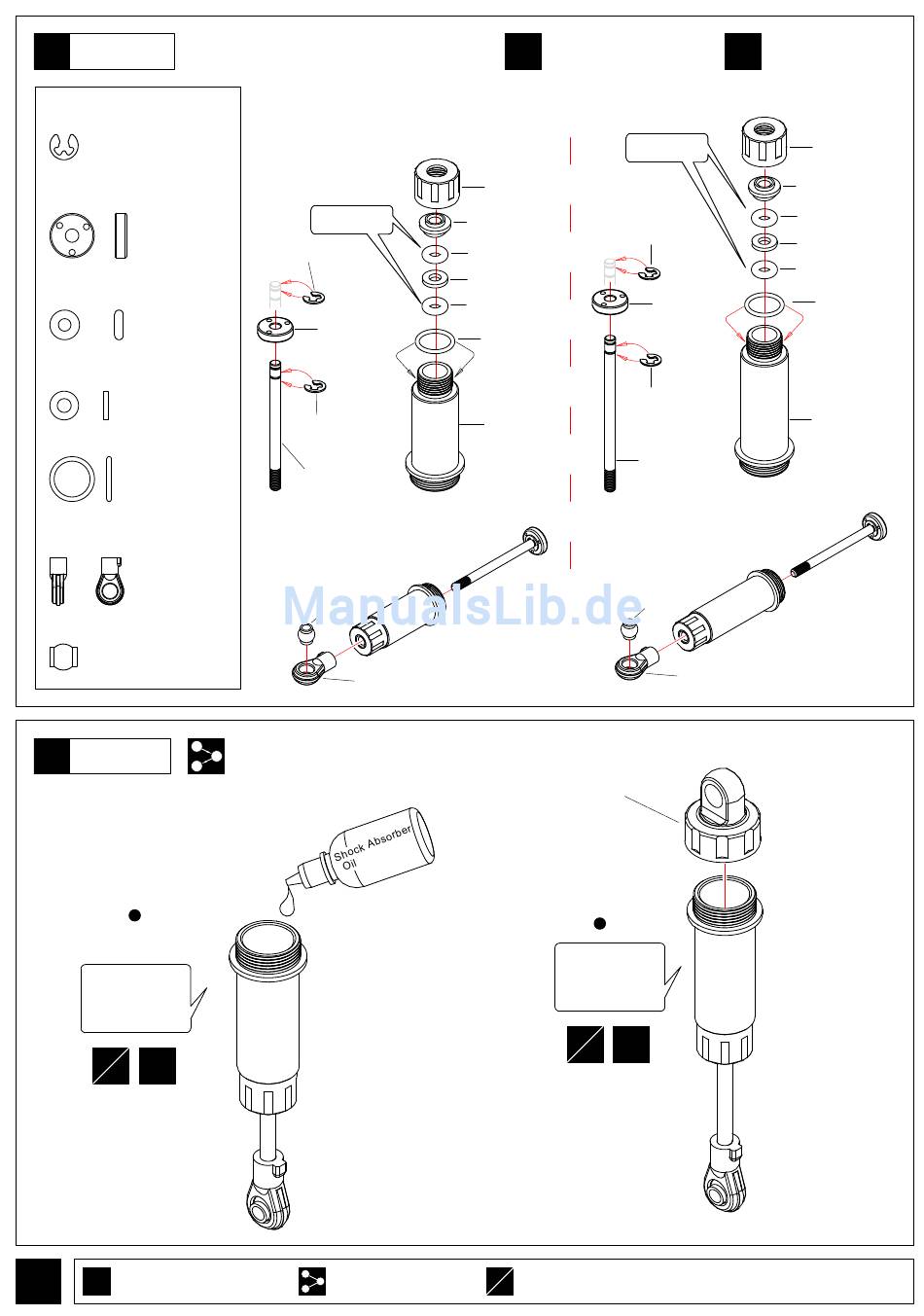 ManualsLib.de

Shock Absorber Oil