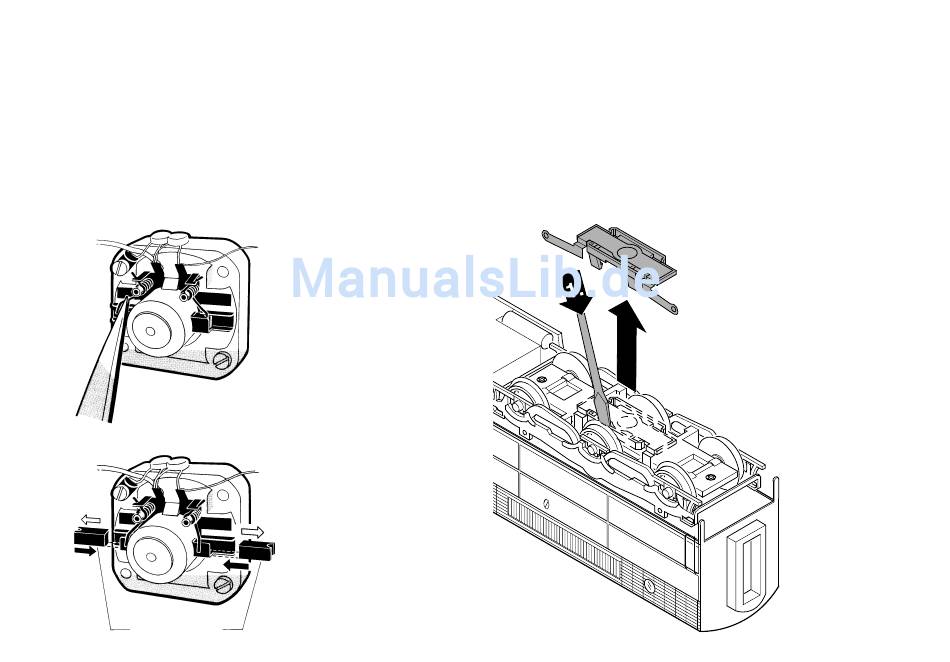 ManualsLib.de