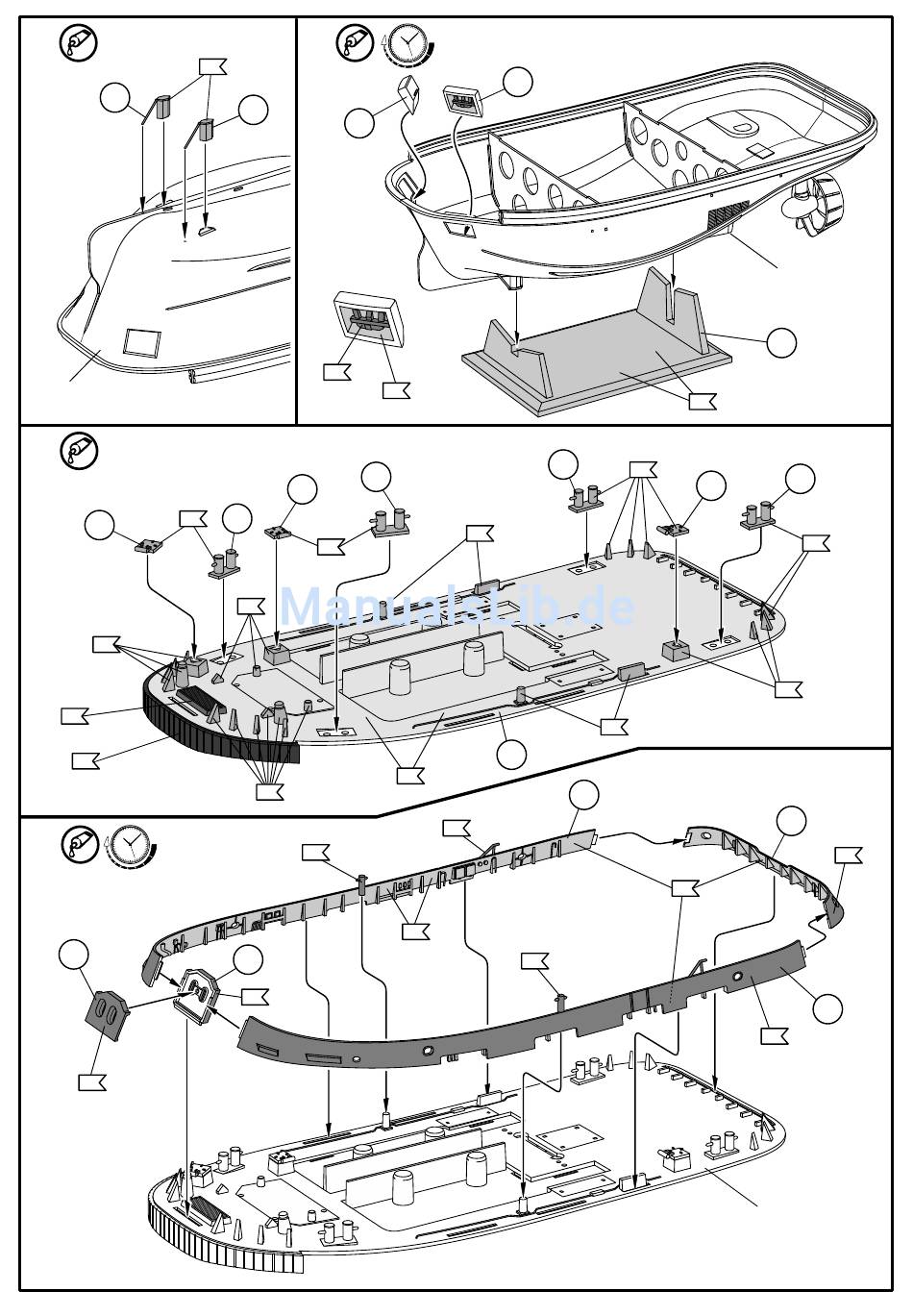 ManualsLib.de