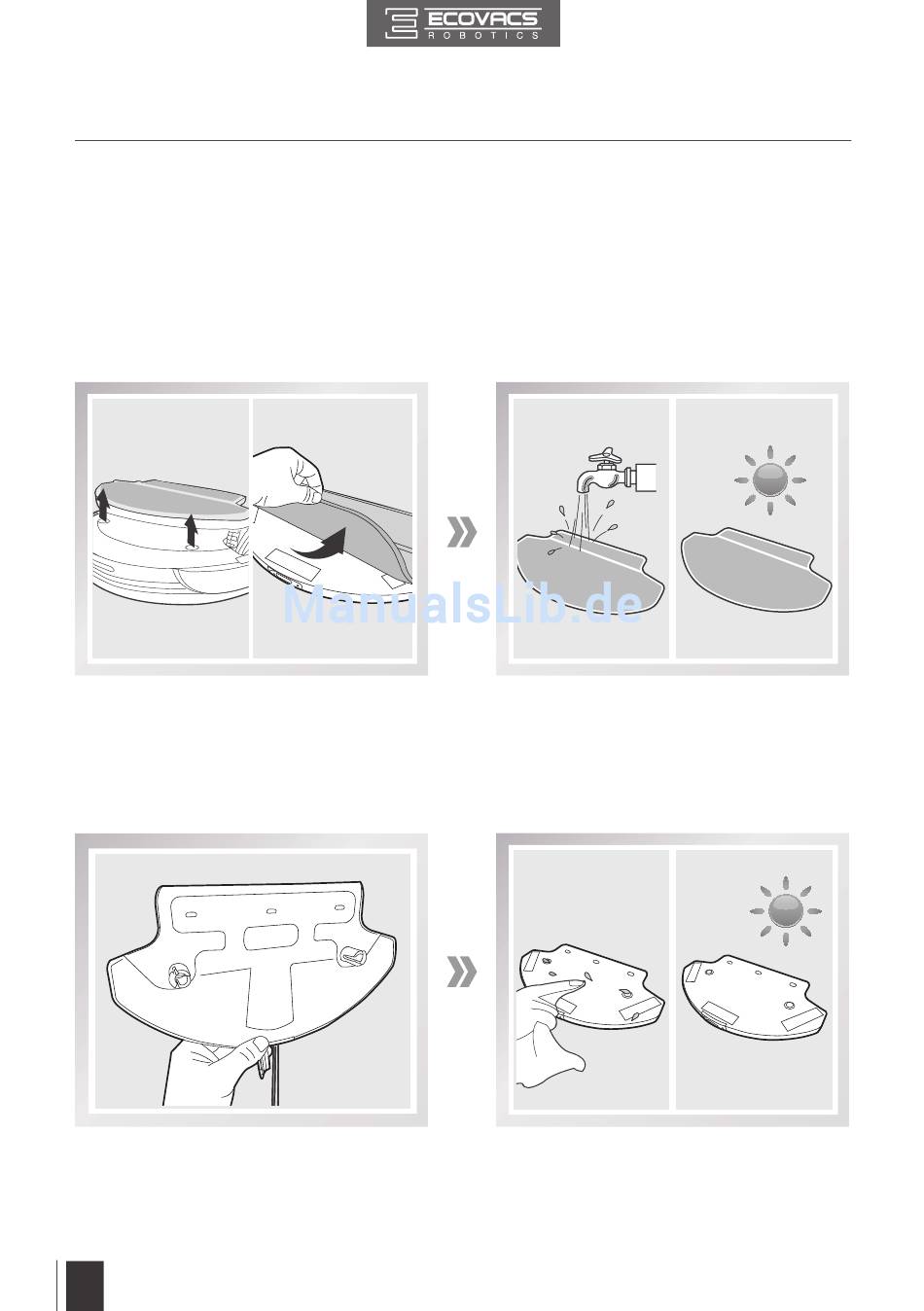 ECOVACS
ROBOTICS

ManualsLib.de