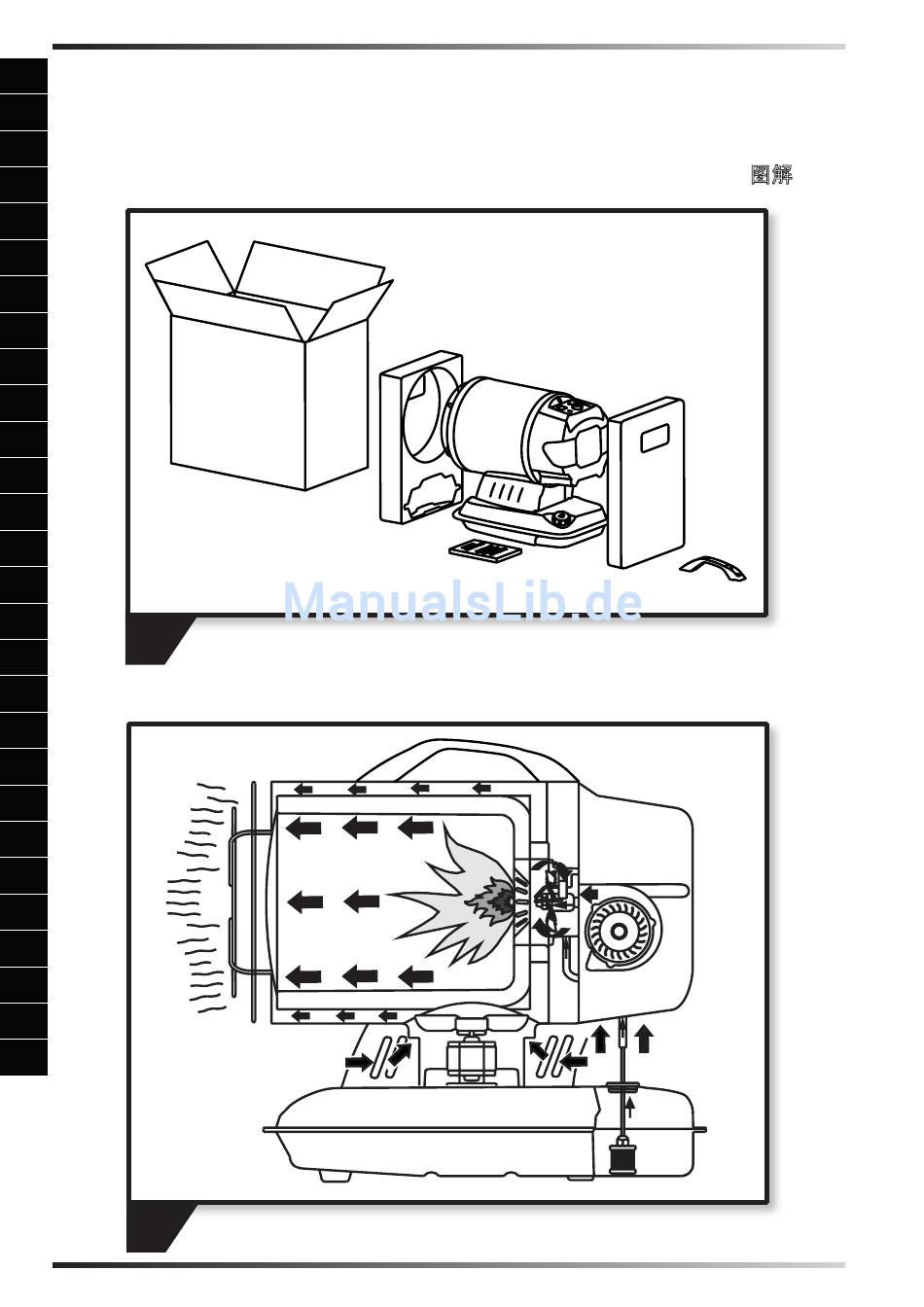 圖解

ManualsLib.de