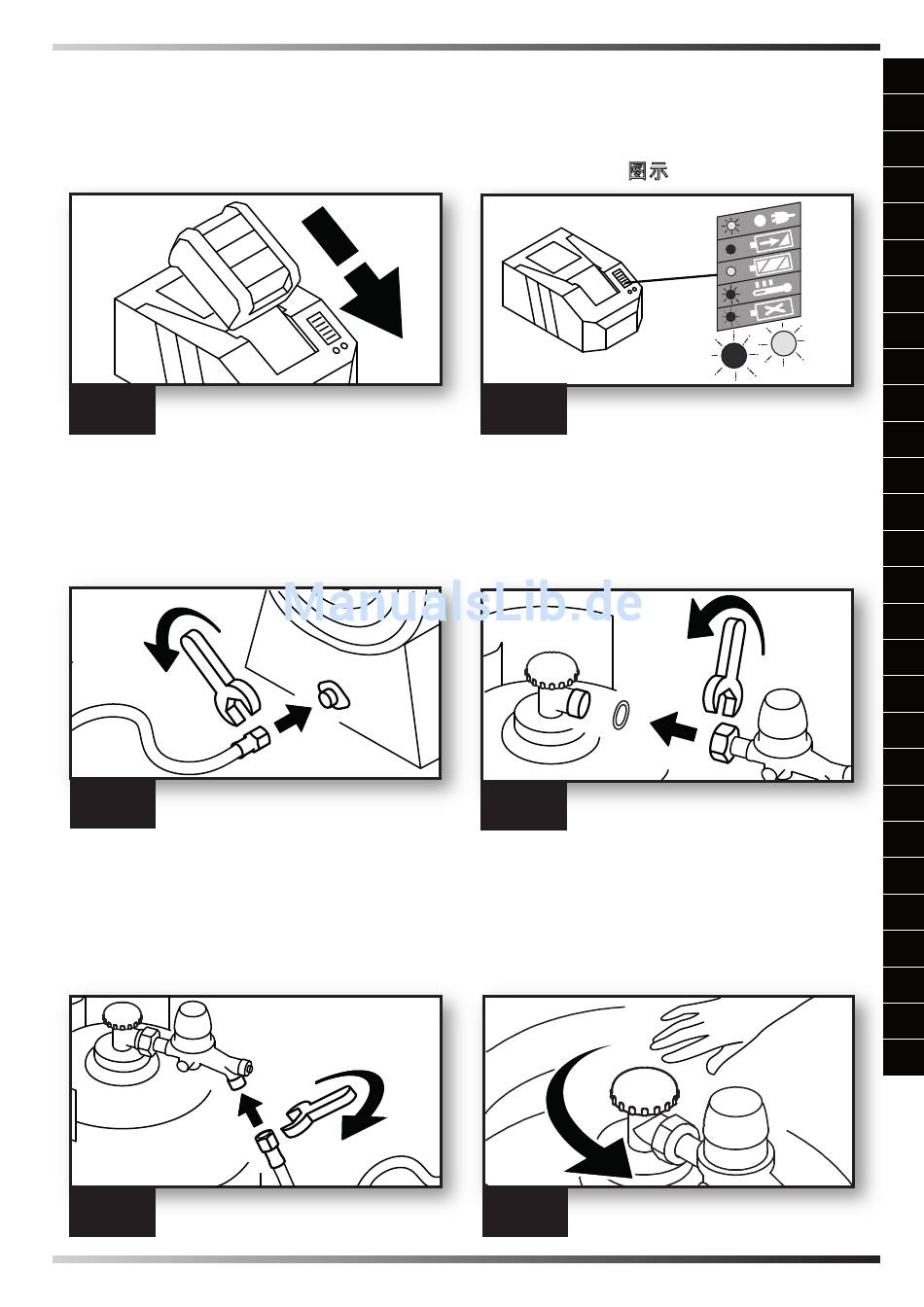 图示

ManualsLib.de