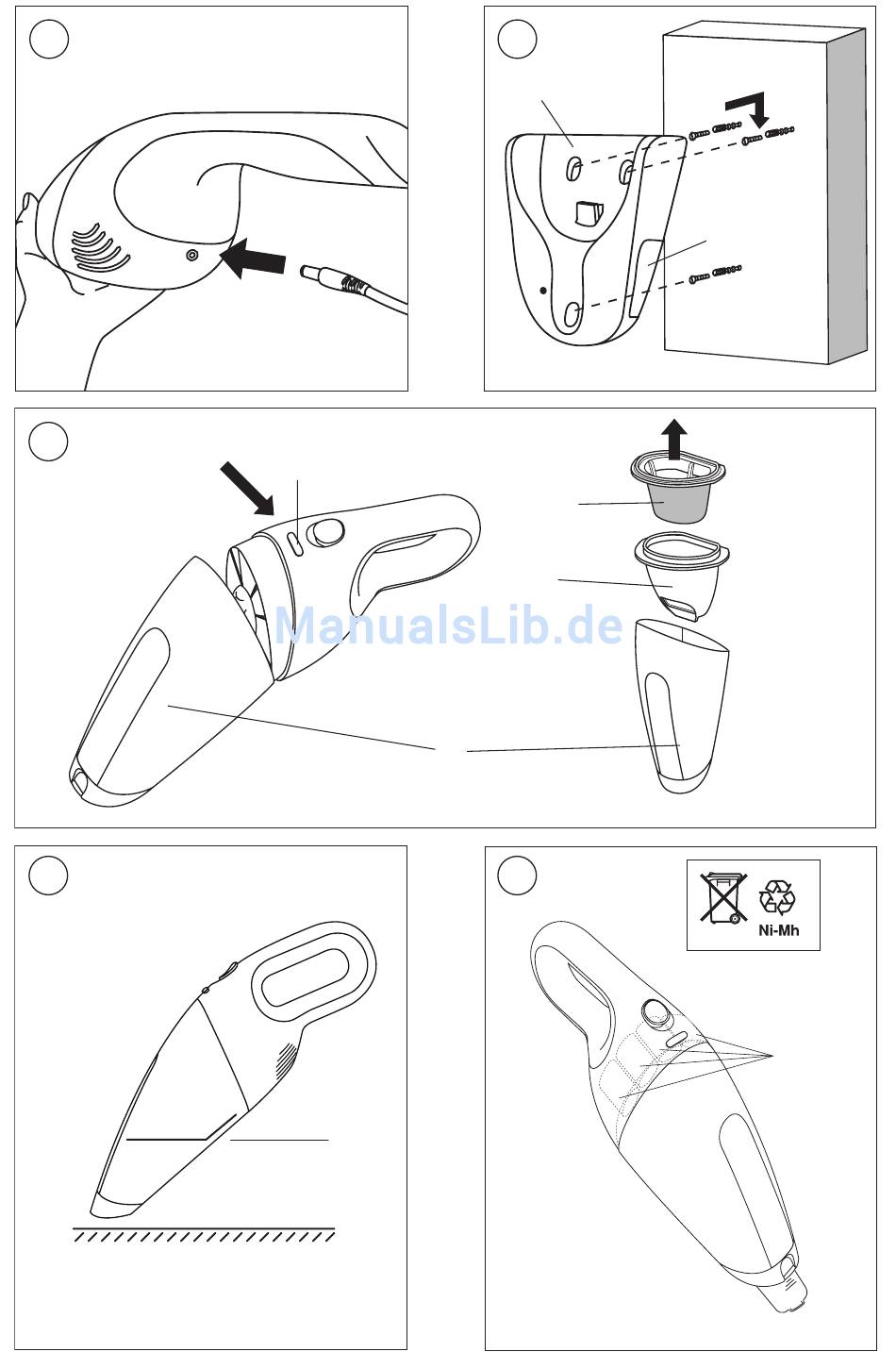 ManualsLib.de

Ni-Mh