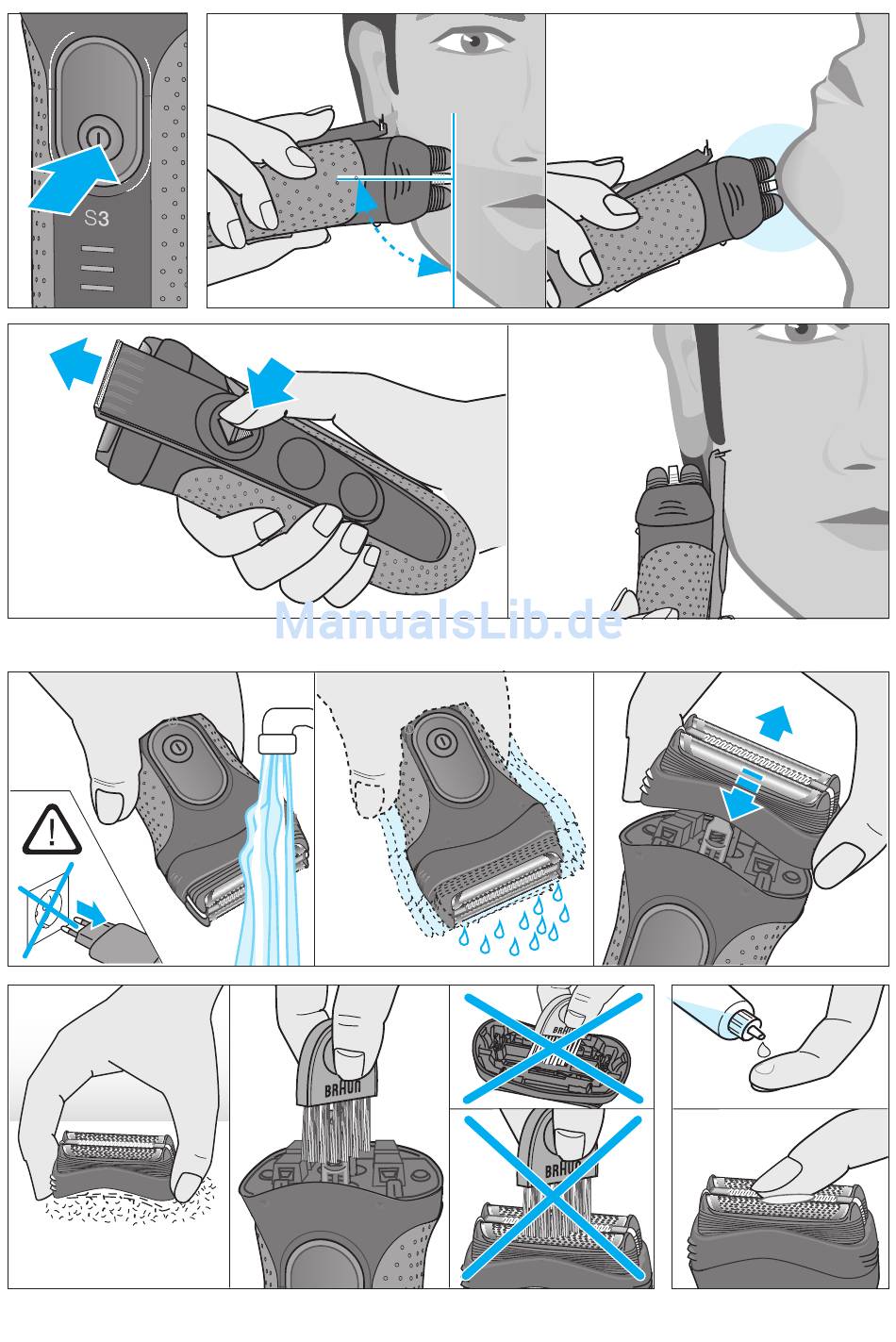 S3

ManualsLib.de

BRAUN

BRAUN

BRAUN