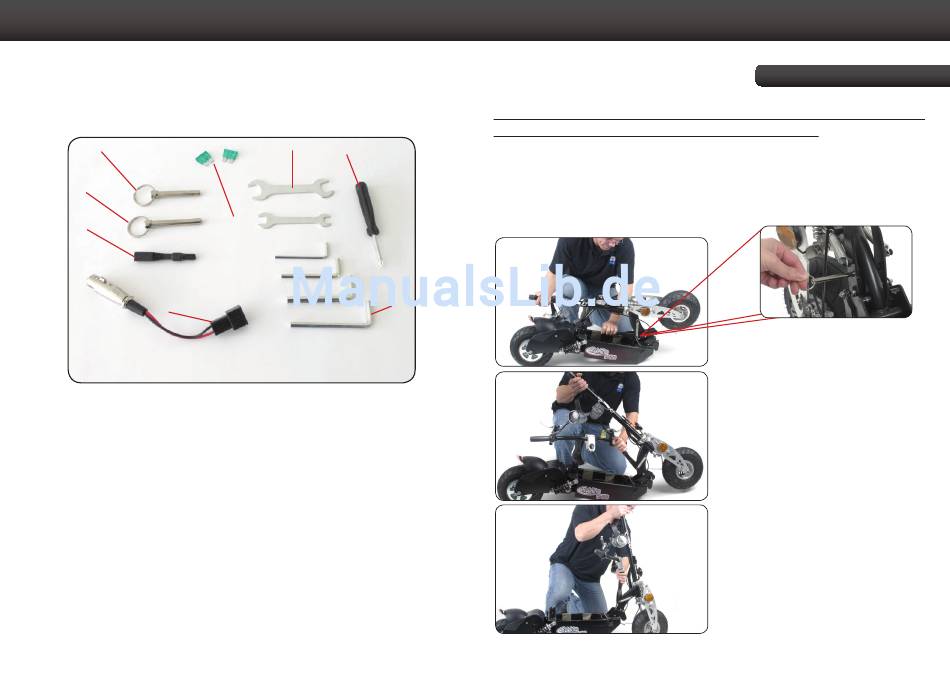 ManualsLib.de