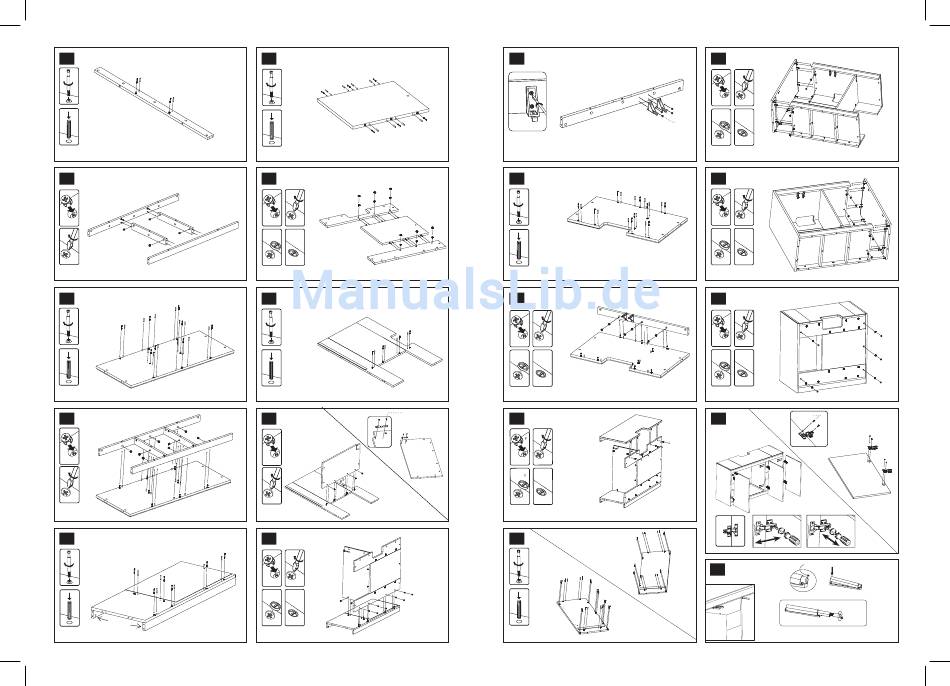 ManualsLib.de