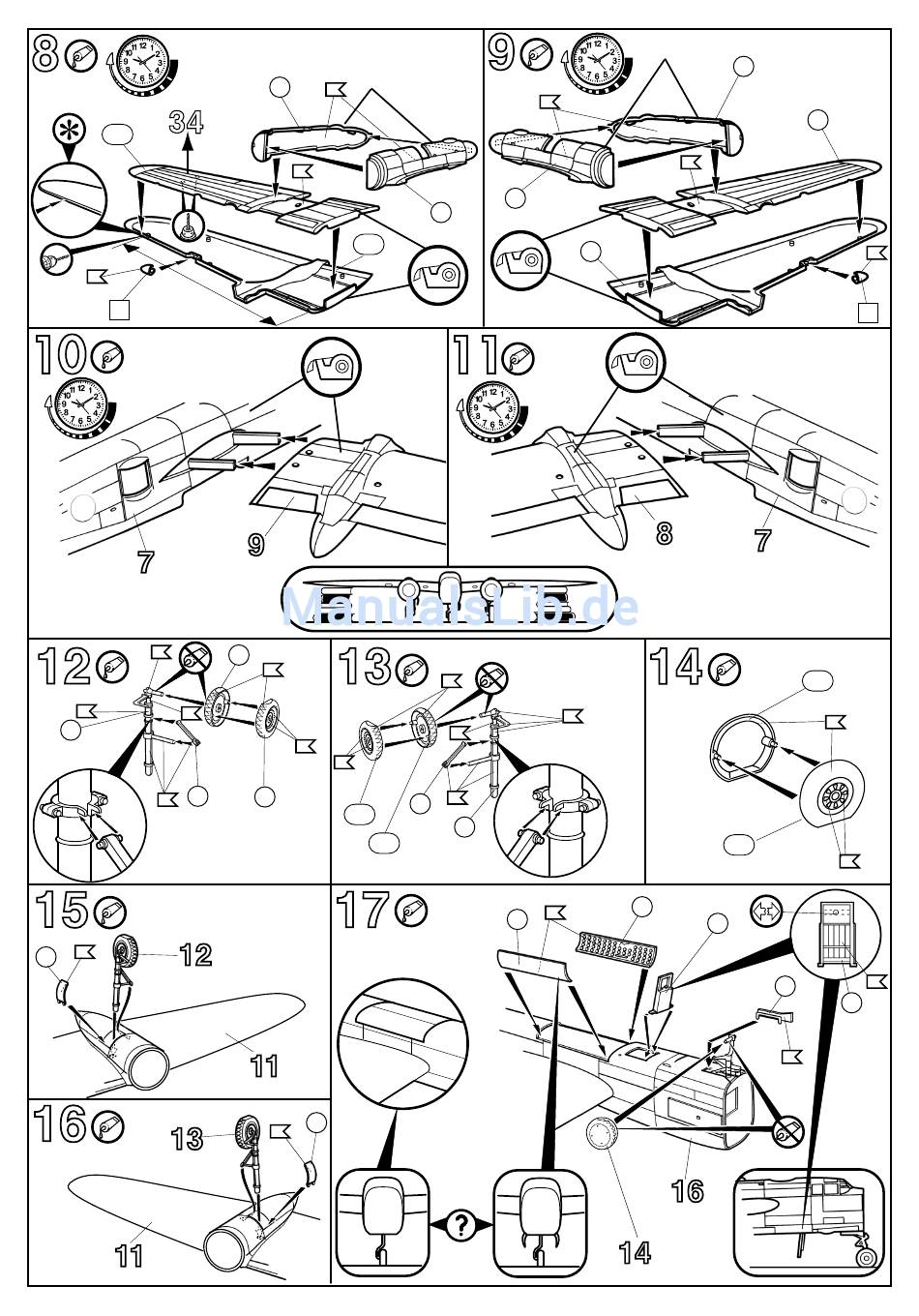 8

34

9

10

7

9

11

8

7

ManualsLib.de

12

13

14

15

12

11

16

13

11

17

16

14

?