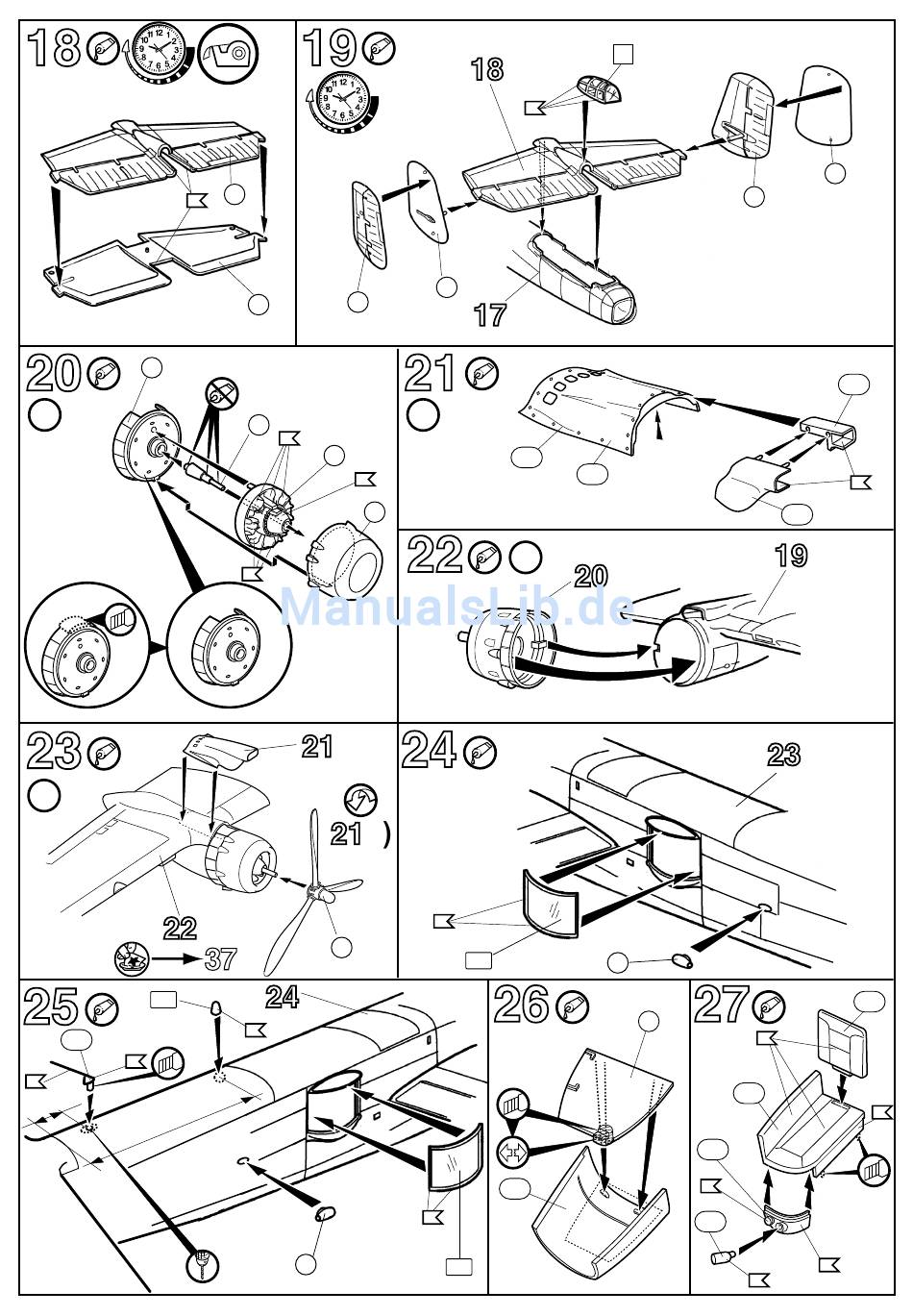 18

19

18

17

20

21

22

20

19

ManualsLib.de

23

21

21

)

22

37

24

23

25

24

26

27