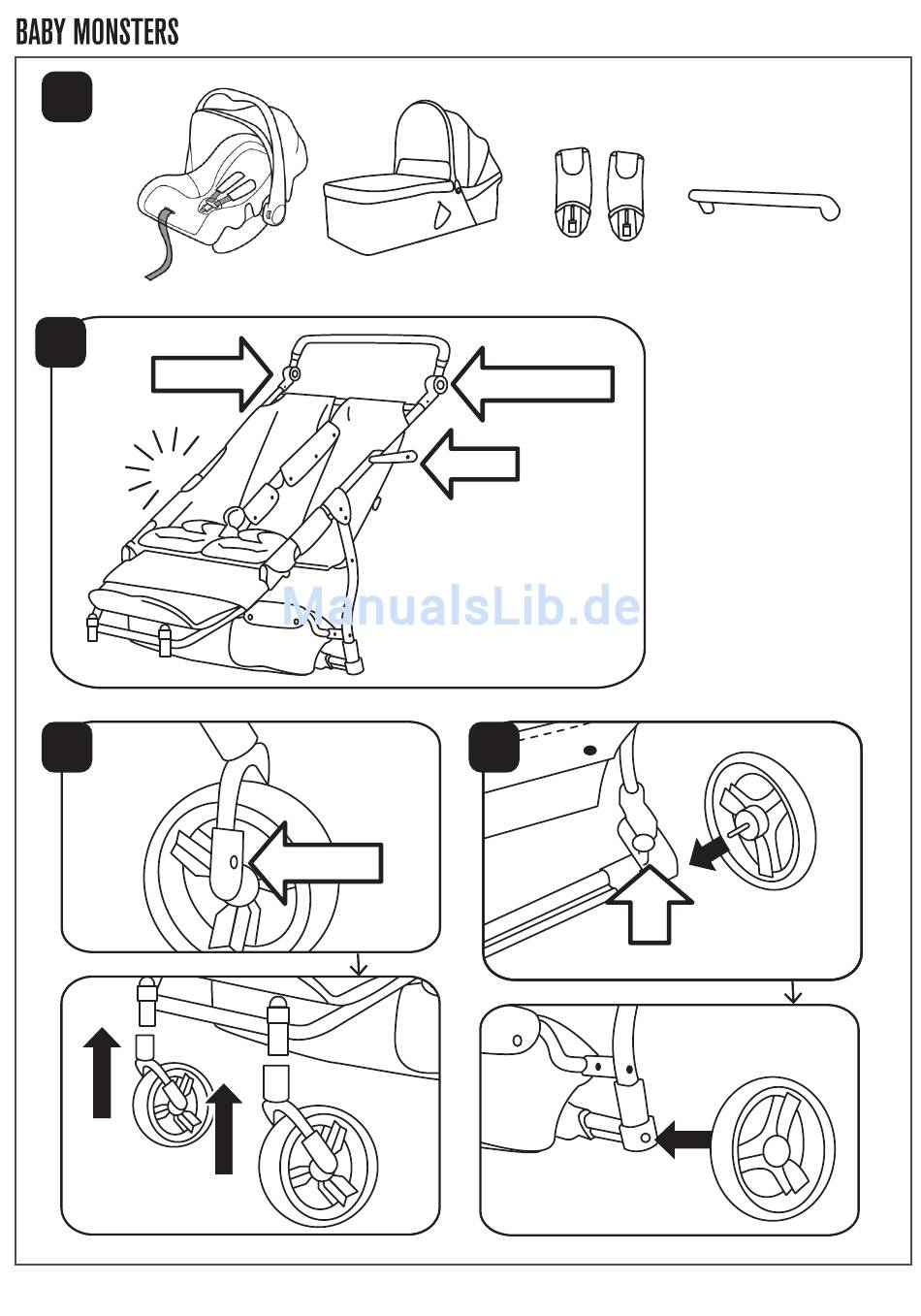 BABY MONSTERS

ManualsLib.de