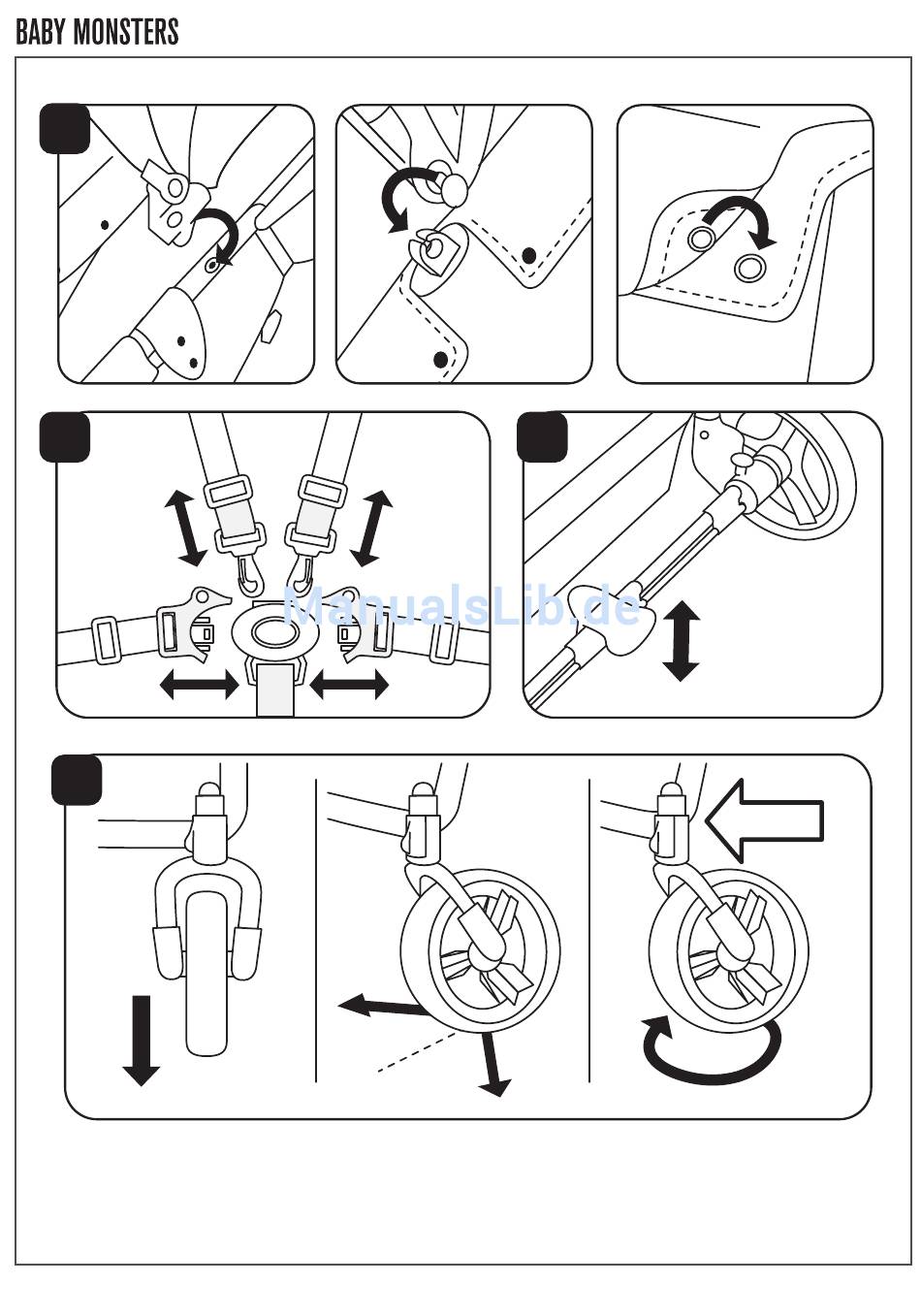 BABY MONSTERS

ManualsLib.de