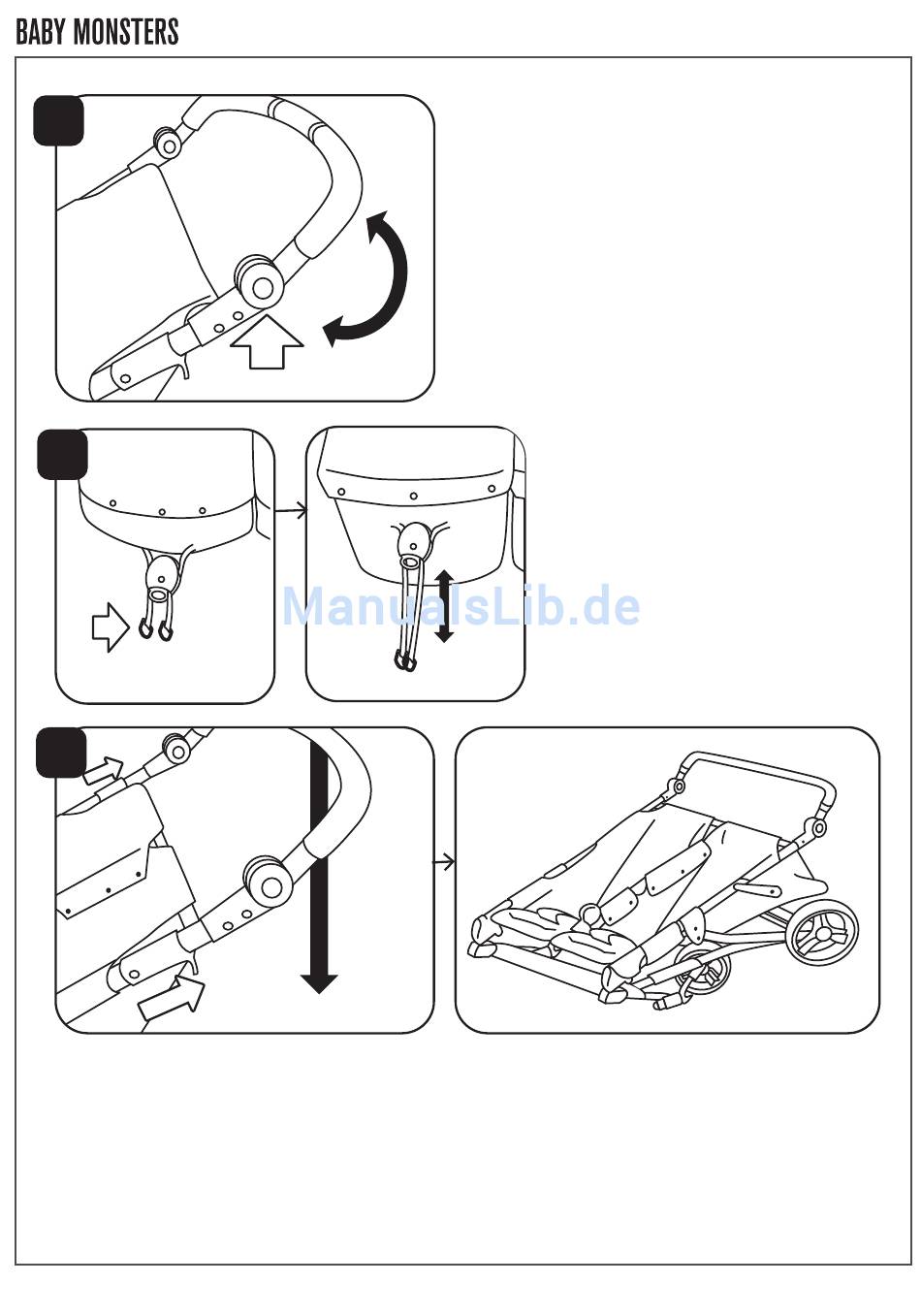 BABY MONSTERS

ManualsLib.de