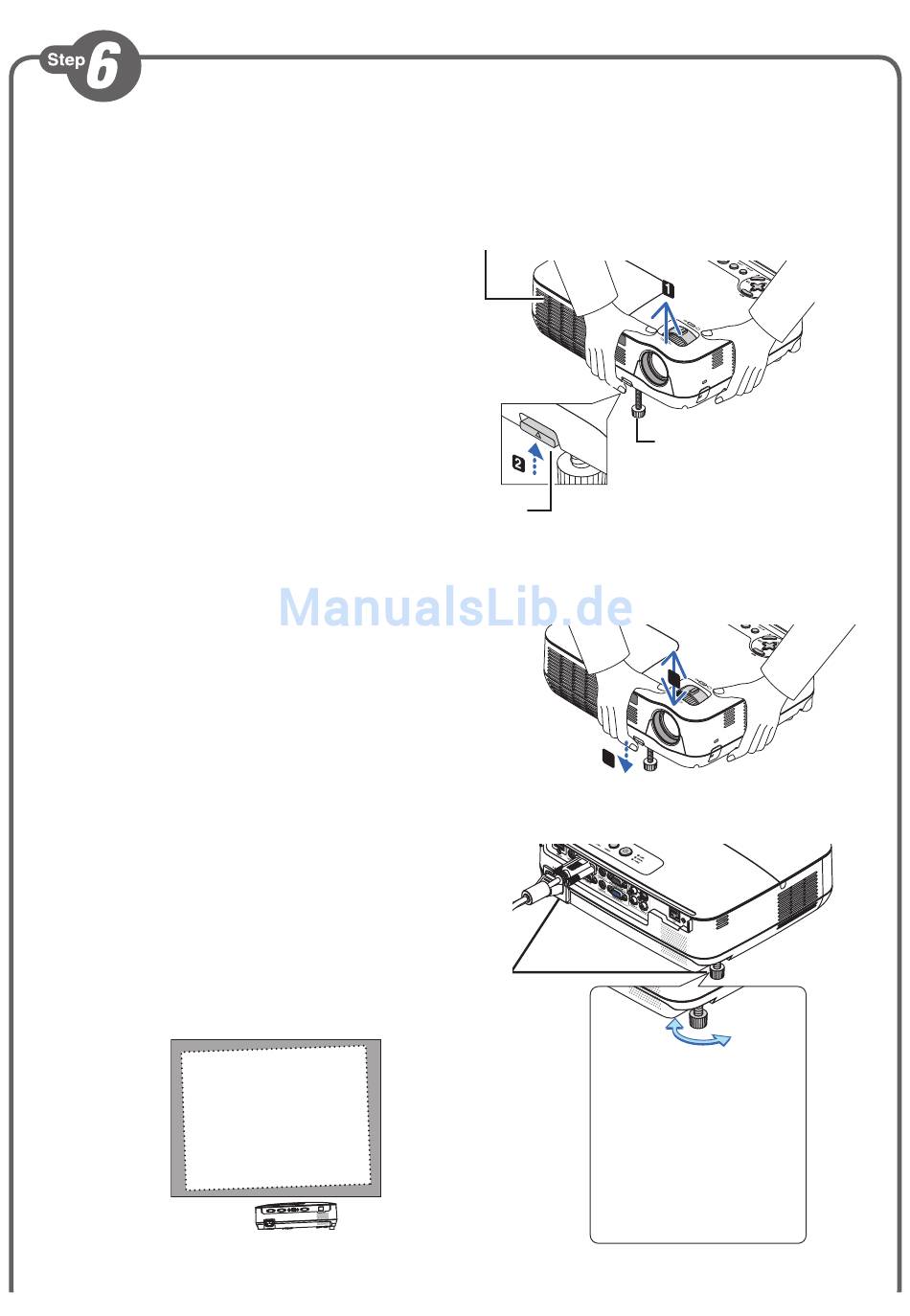 Step 6

1

2

ManualsLib.de