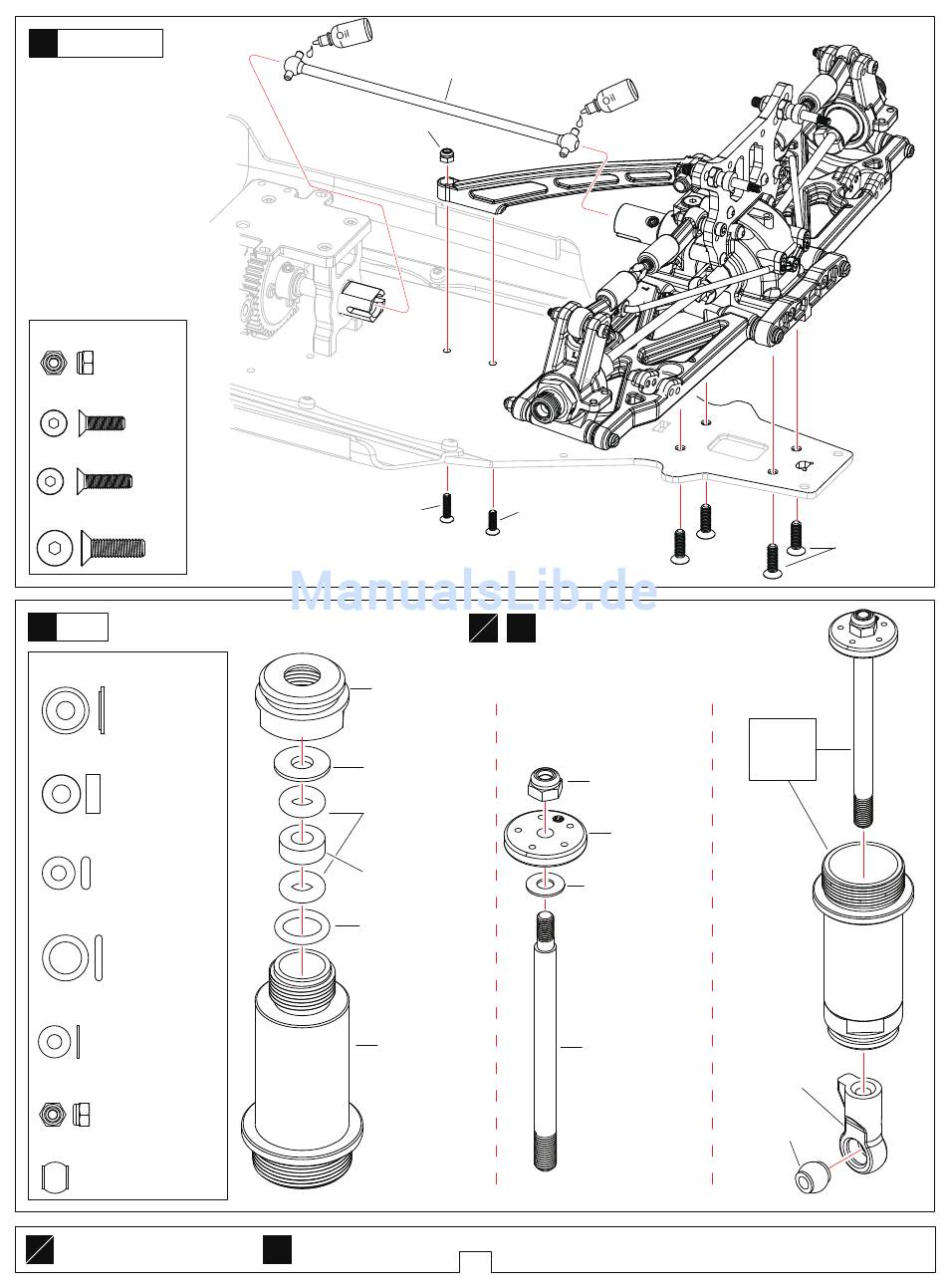 oil

oil

ManualsLib.de