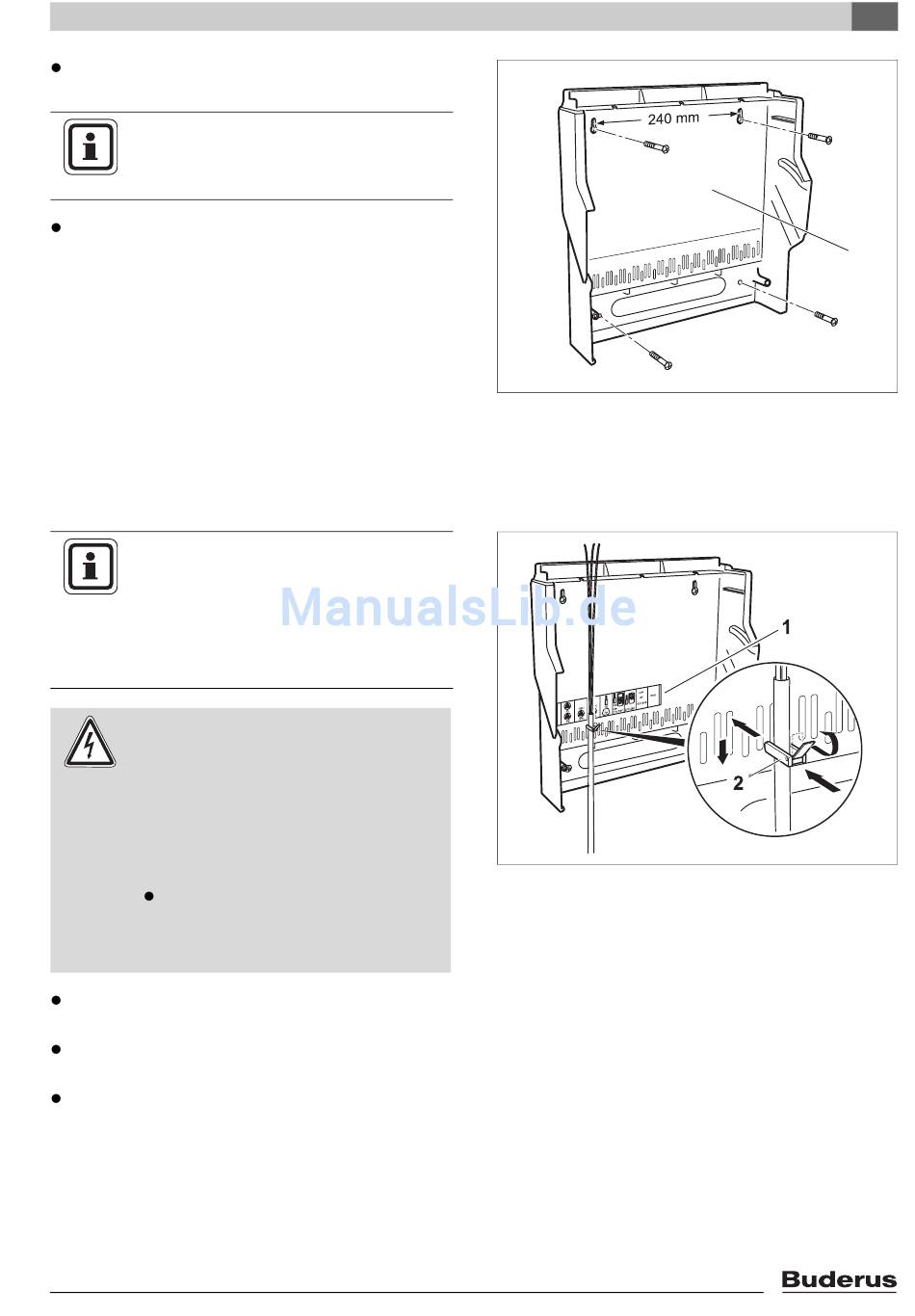 240 mm

ManualsLib.de

1

2

Buderus