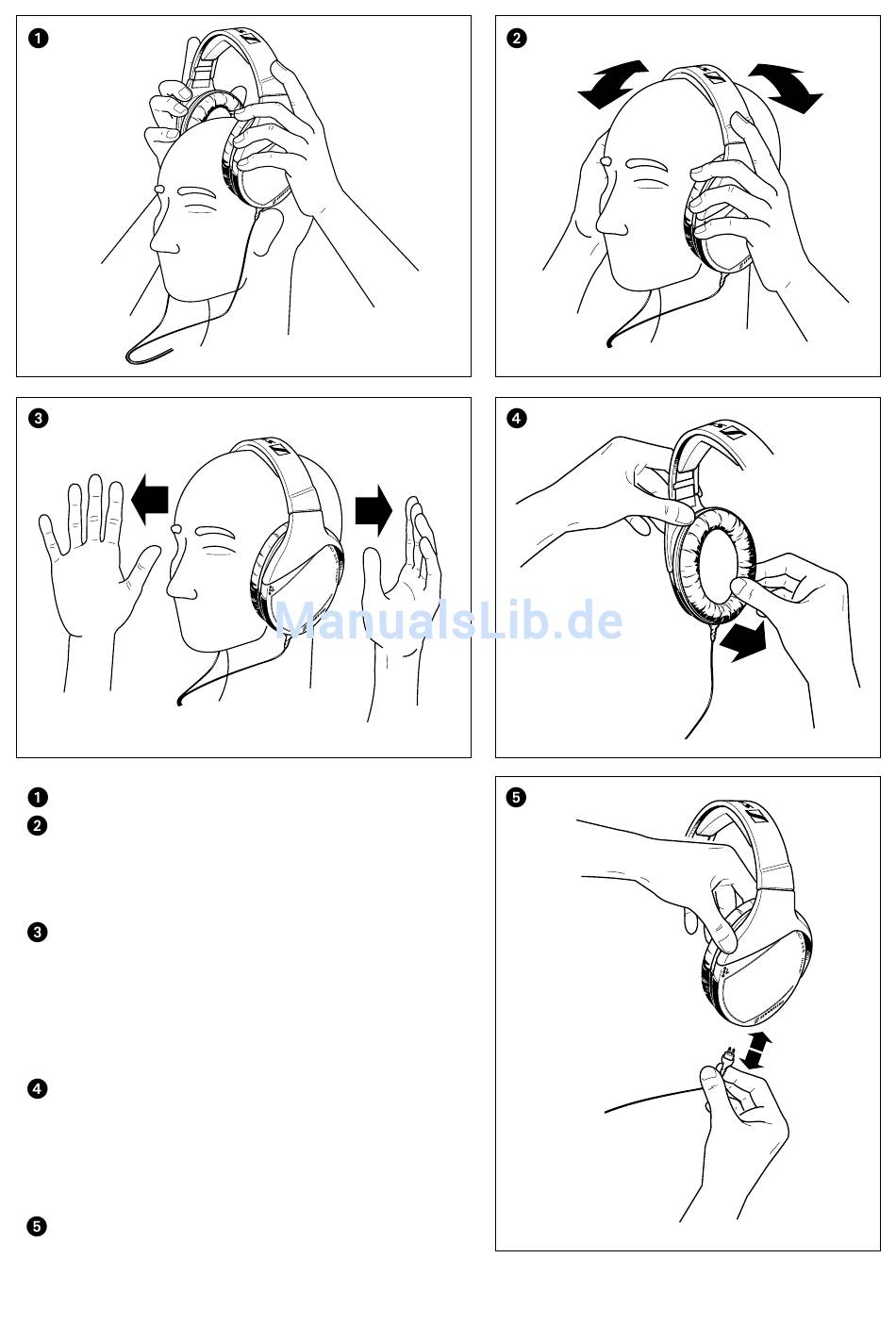 ❶

❷

❸

❹

ManualsLib.de

❶
❷

❸

❹

❺

❺