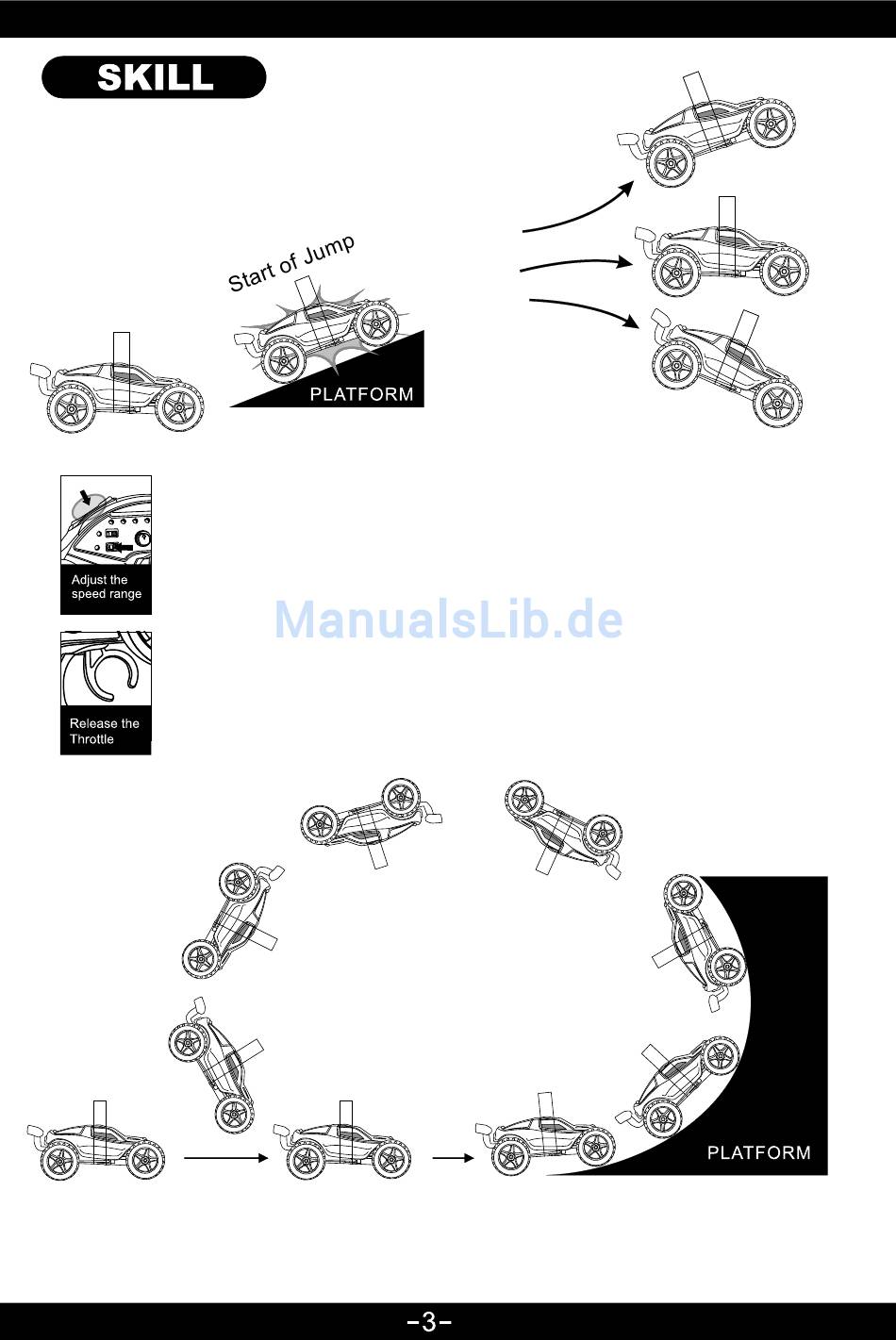 SKILL

Start of Jump

PLATFORM

Adjust the speed range

ManualsLib.de

Release the Throttle

PLATFORM

-3-