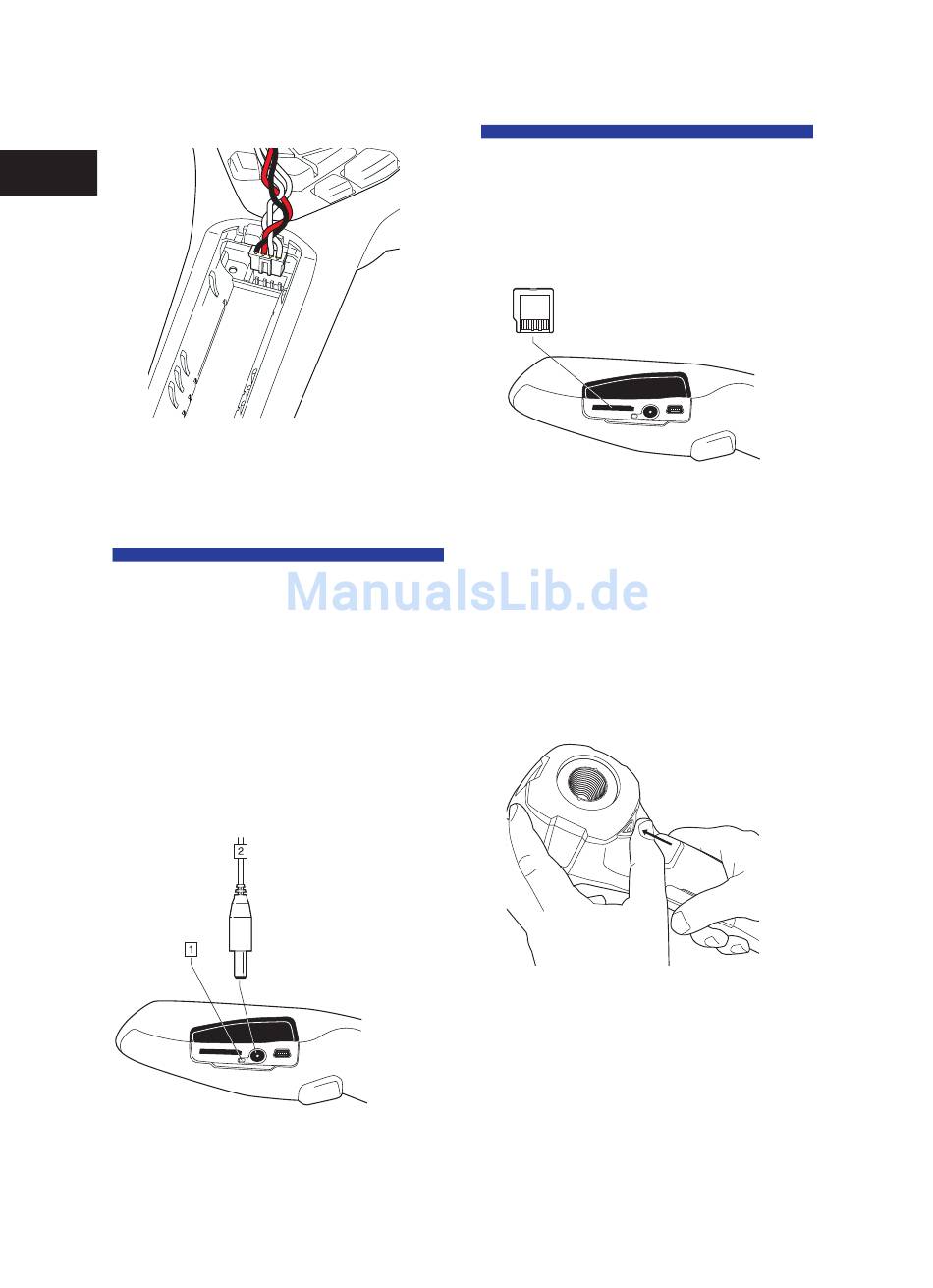 ManualsLib.de

2

1