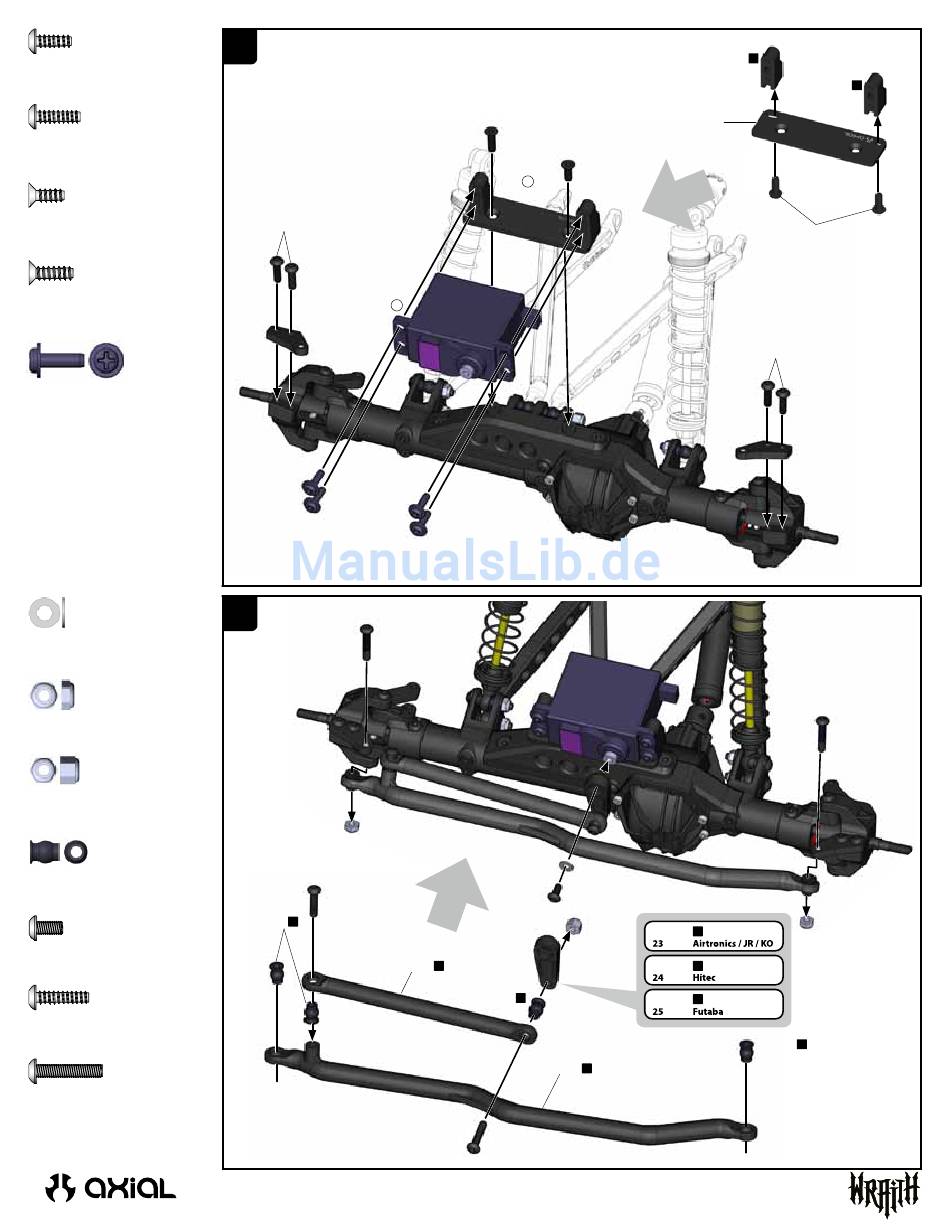 ManualsLib.de

23 Airtronics / JR / KO

24 Hitec

25 Futaba

axial

WRAITH