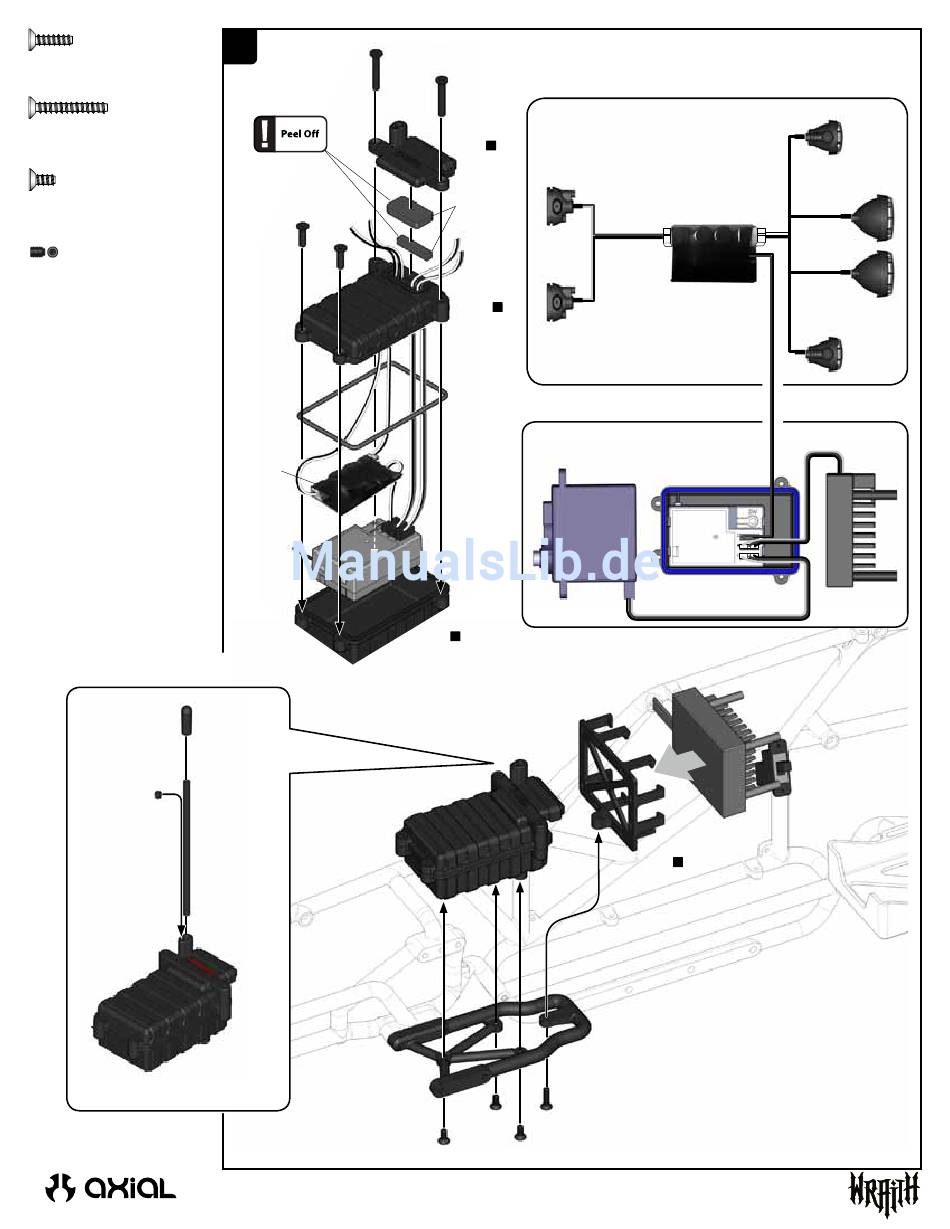 Peel Off

ManualsLib.de

axial

WRAITH