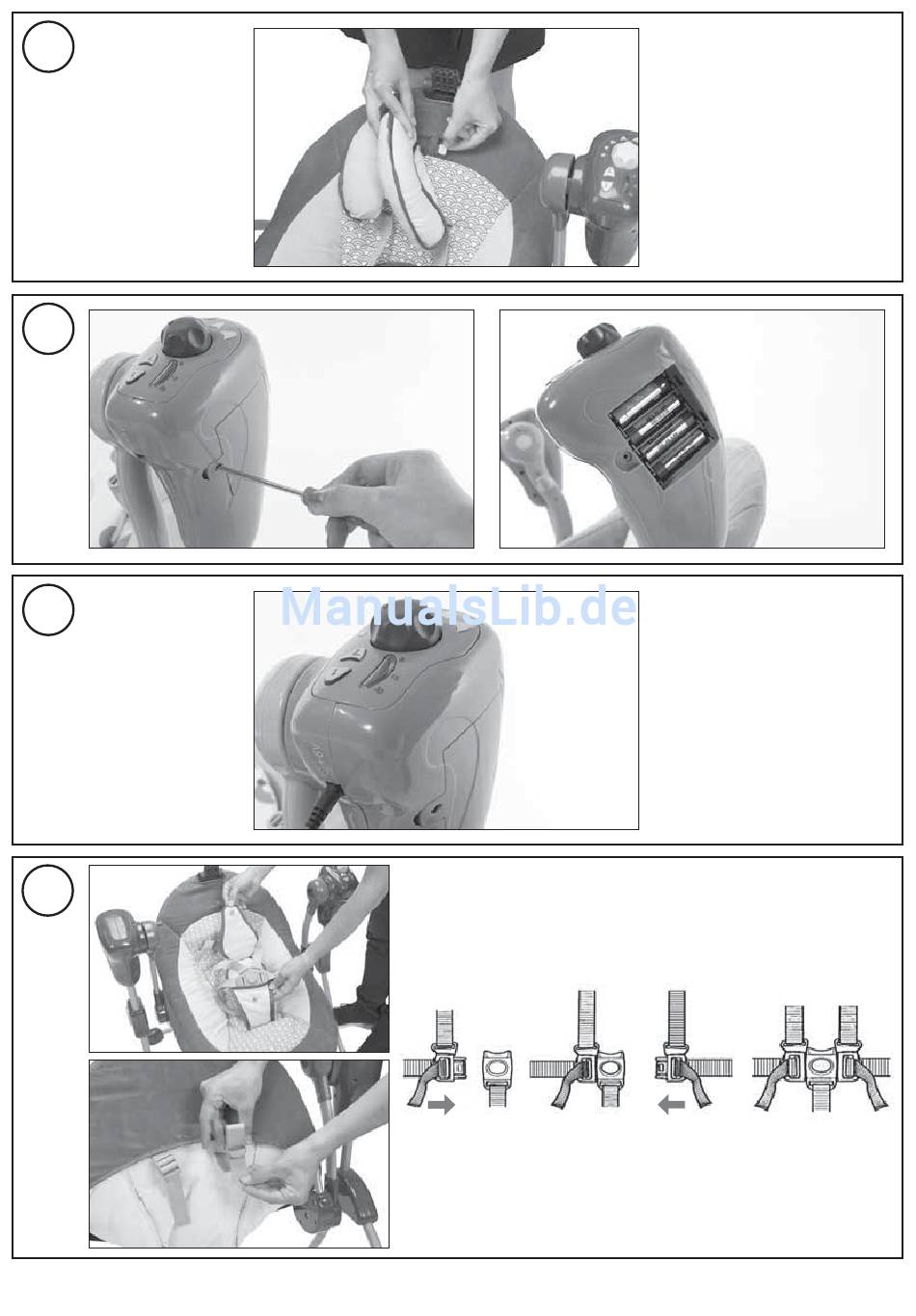 ManualsLib.de