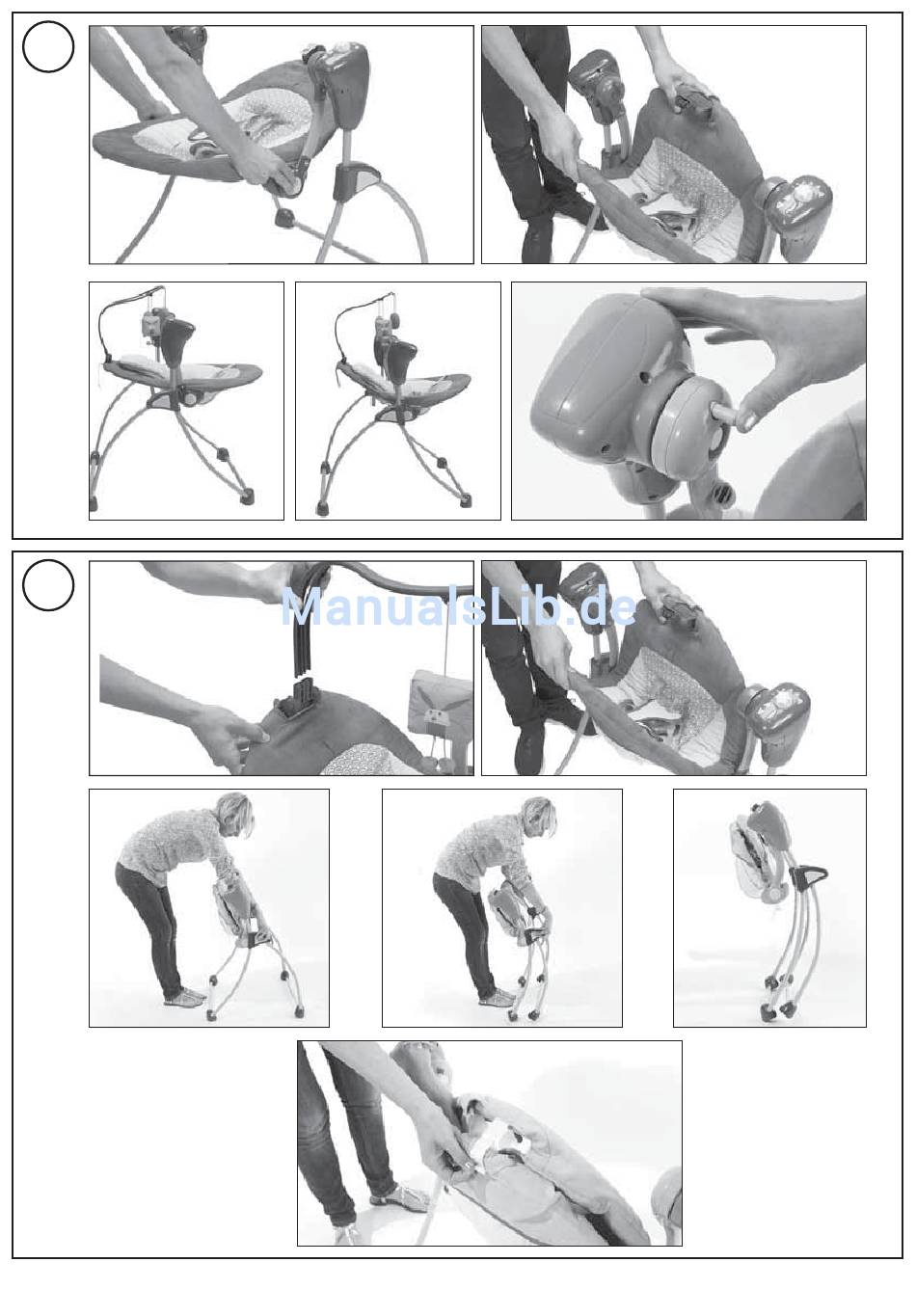 ManualsLib.de