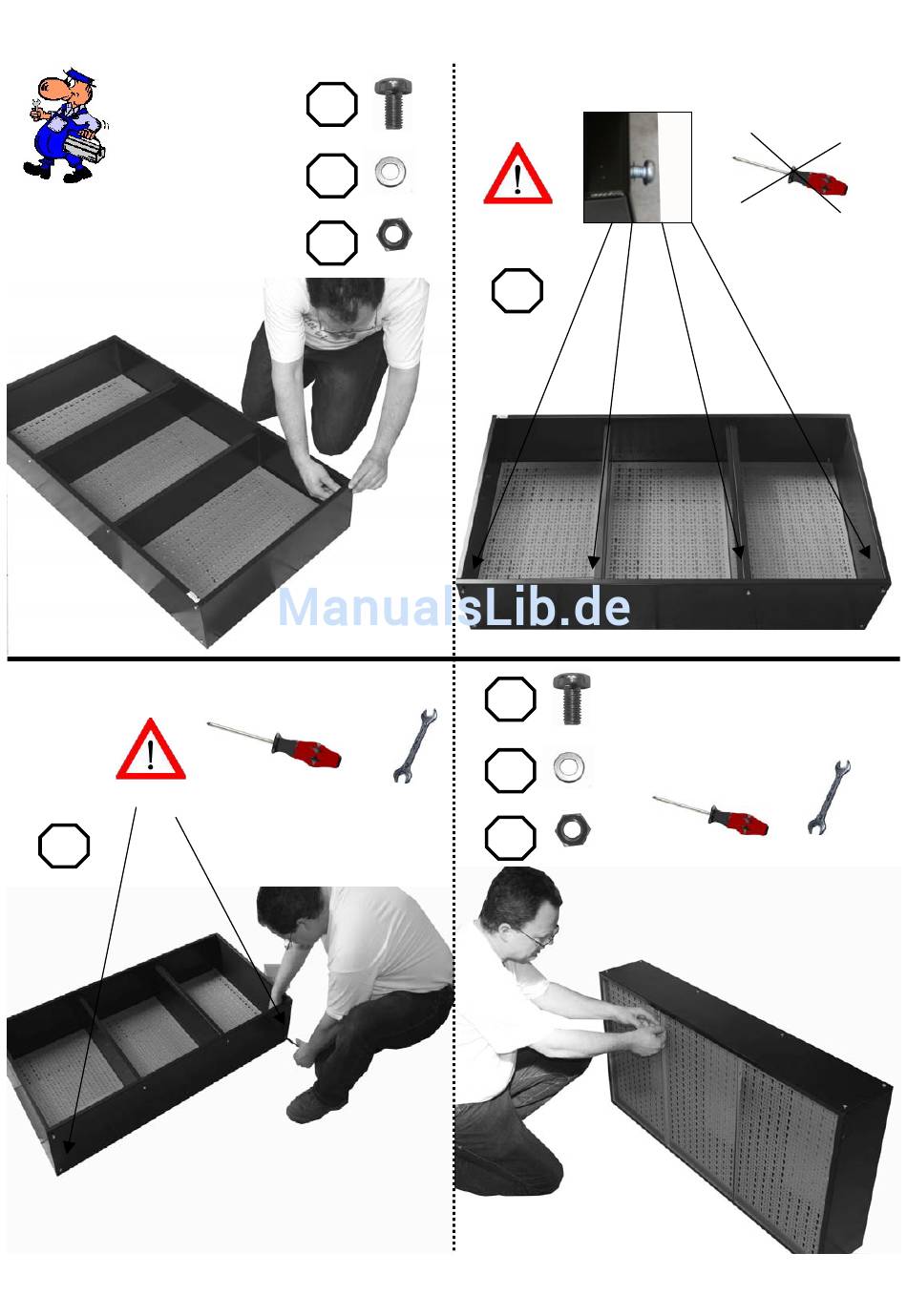 ManualsLib.de