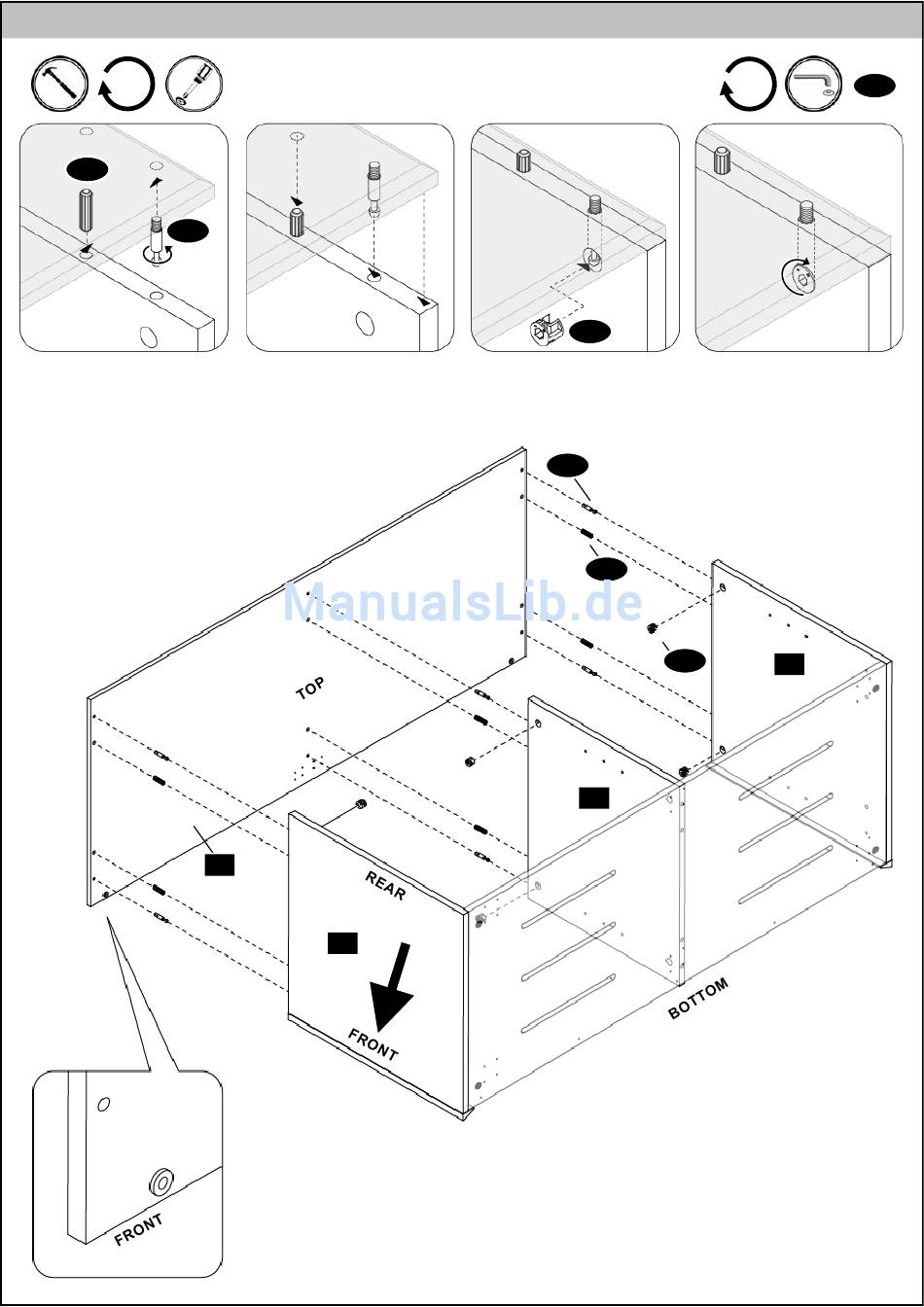 ManualsLib.de

TOP

REAR

FRONT

BOTTOM

FRONT