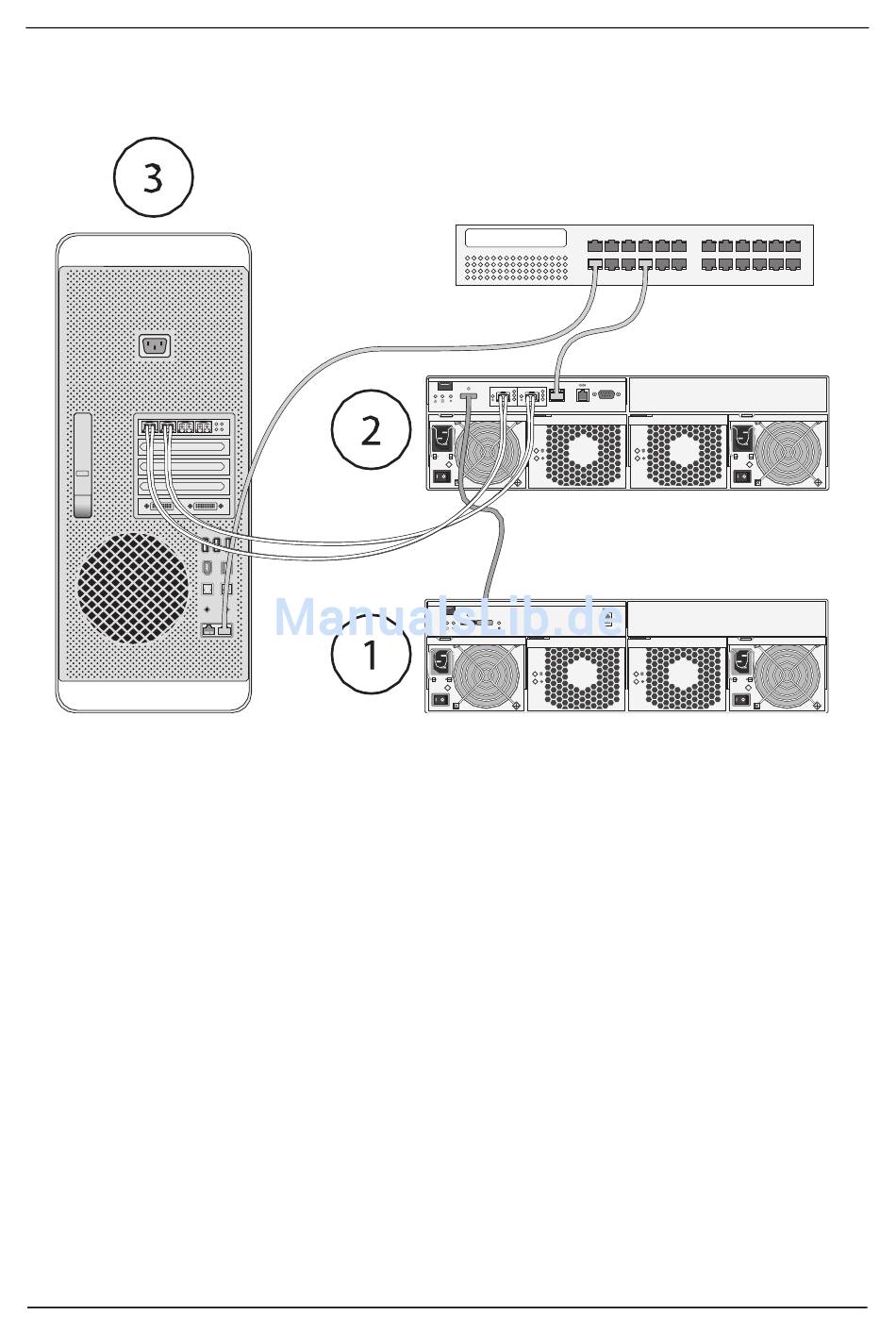 3

2

ManualsLib.de

1