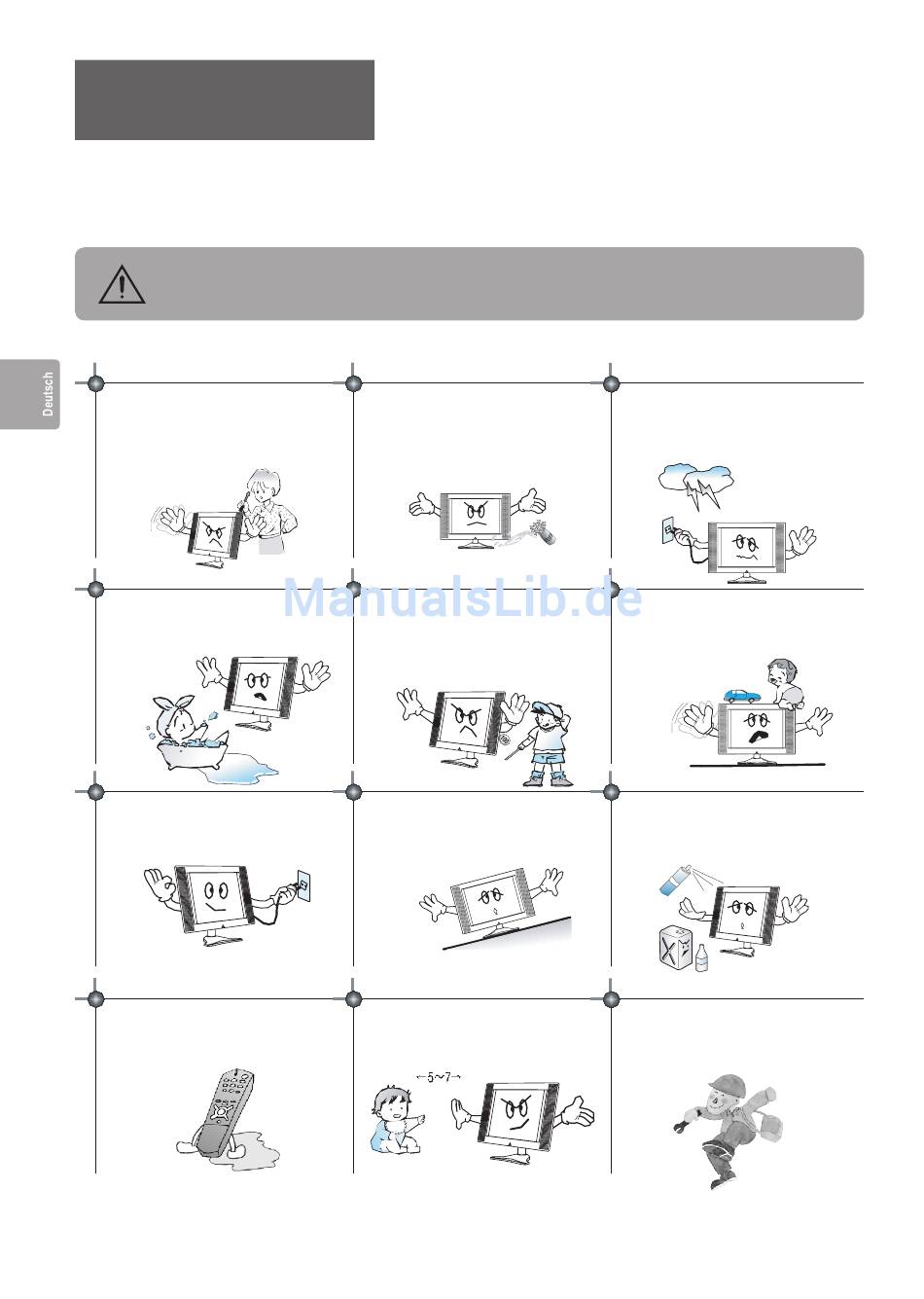 Deutsch

ManualsLib.de

←5~7→