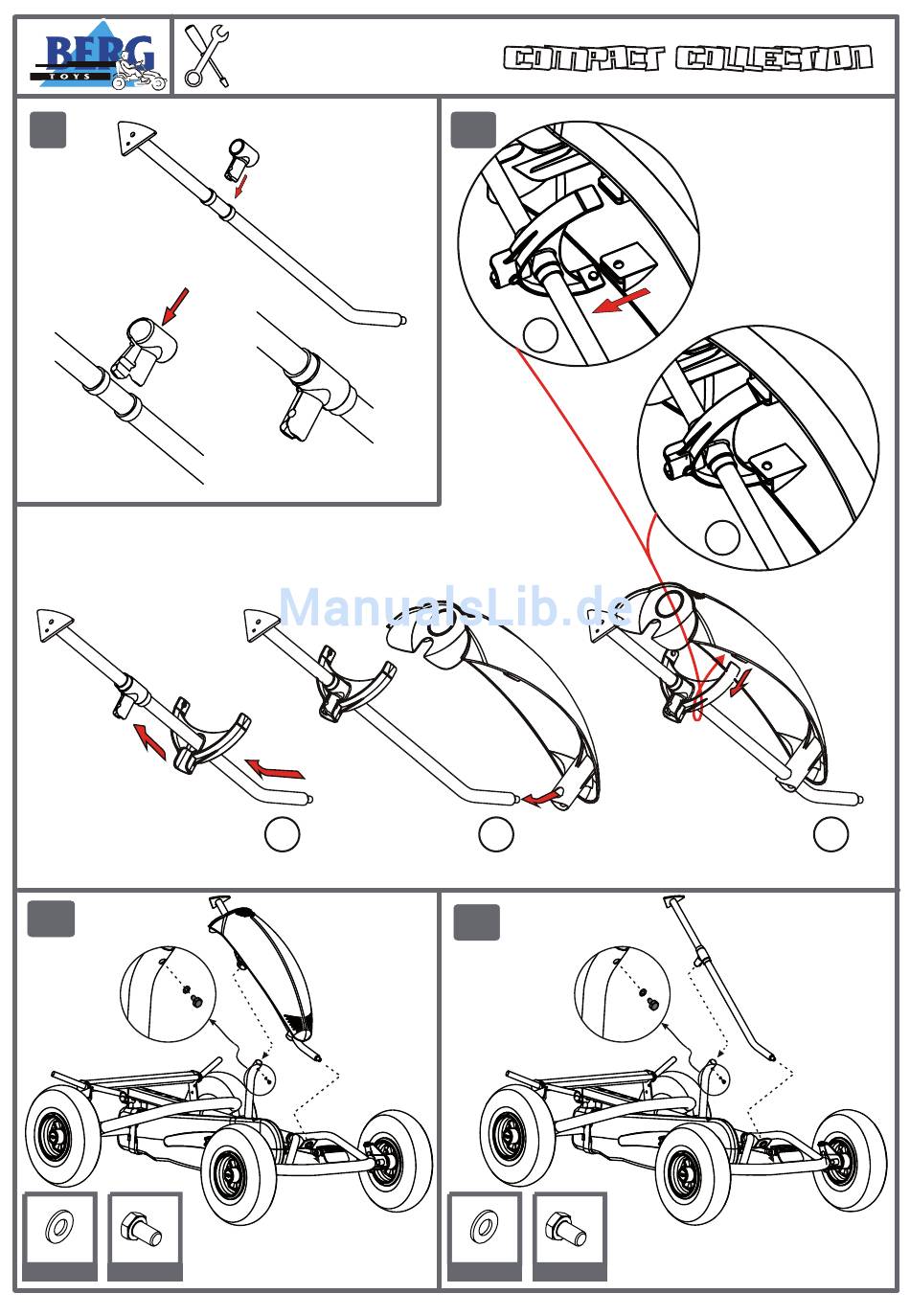 BERG TOYS

COMPACT COLLECTION

ManualsLib.de