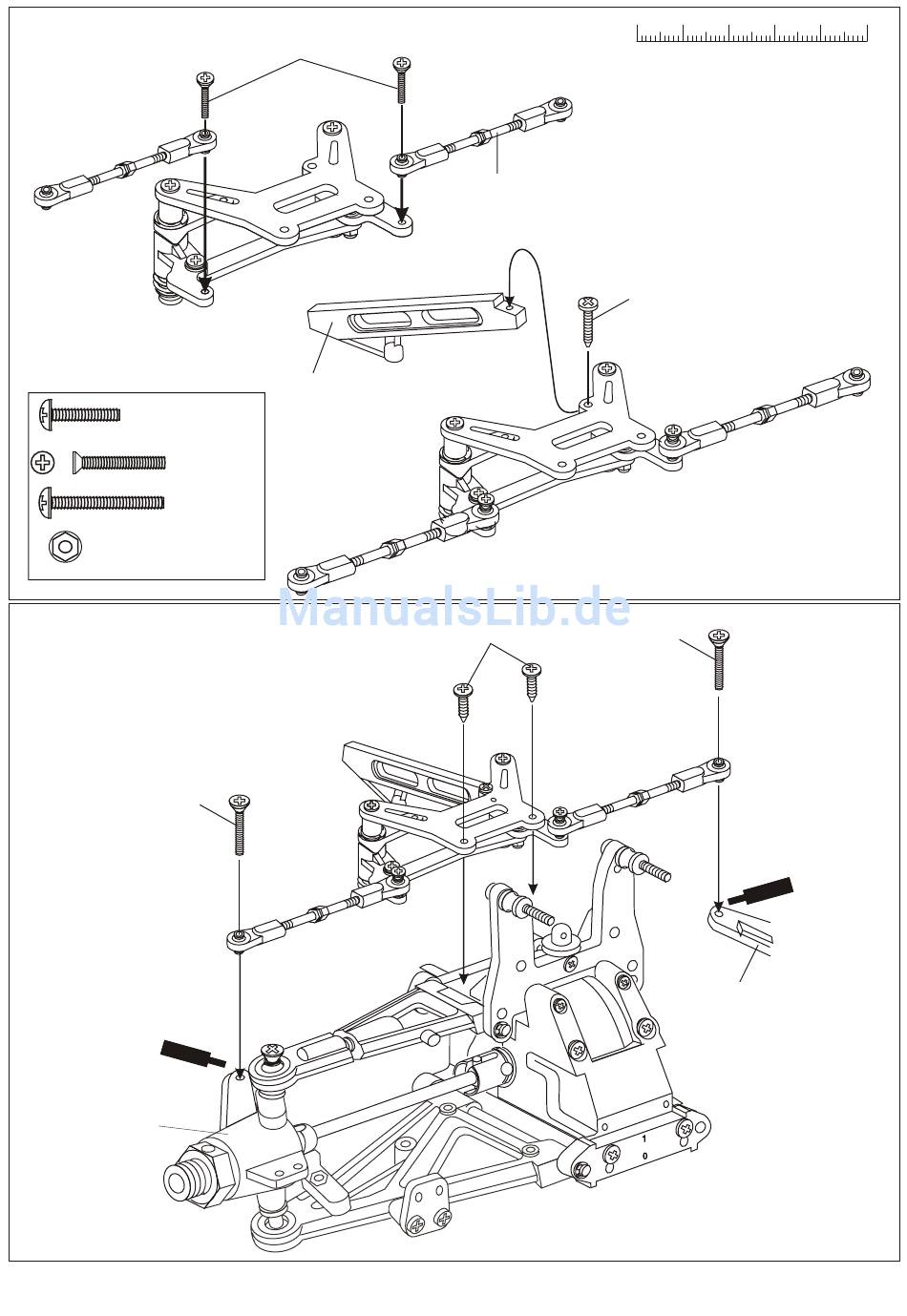 ManualsLib.de

1
0