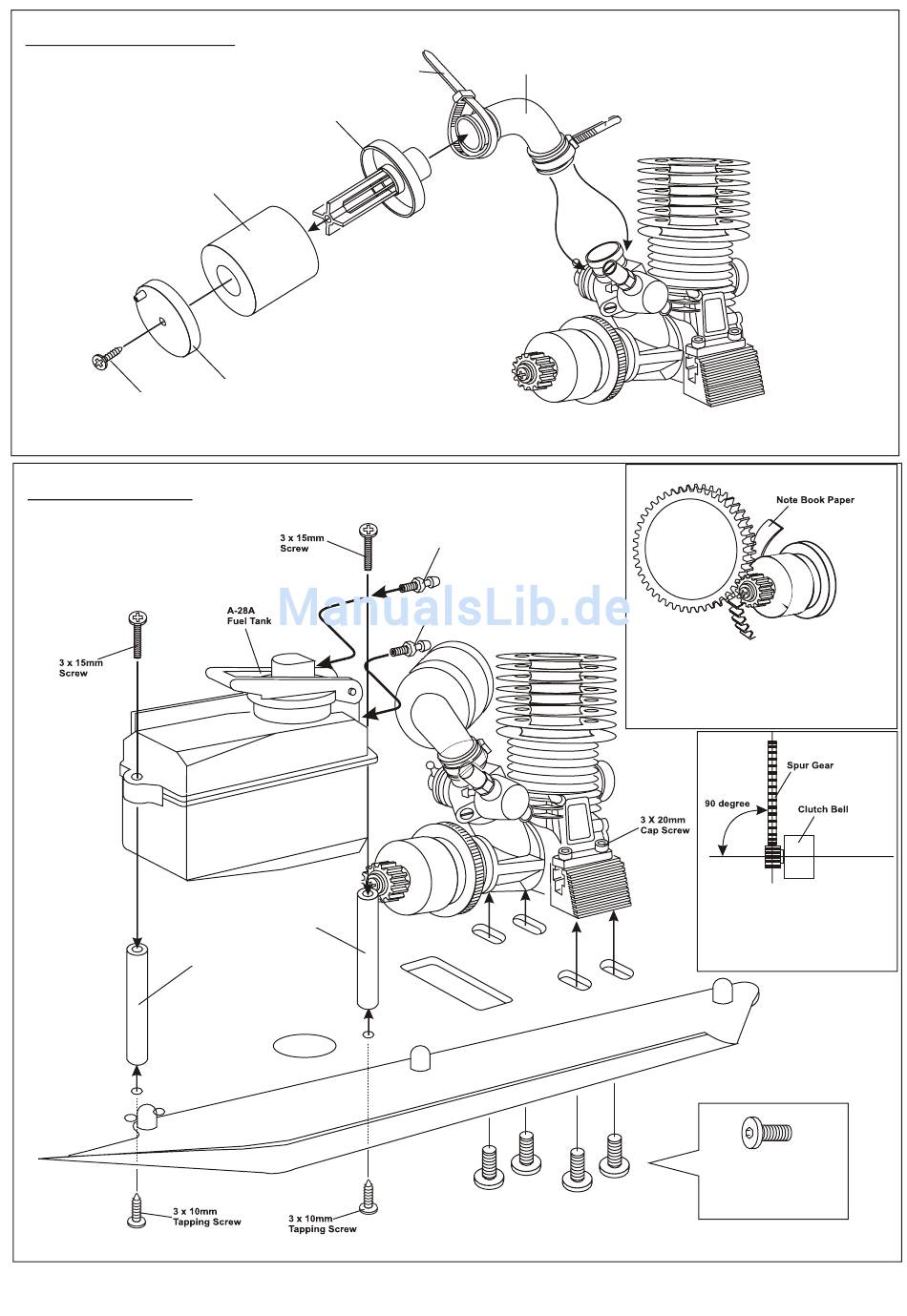 Note Book Paper

3 x 15mm Screw

ManualsLib.de

A-28A Fuel Tank

3 x 15mm Screw

Spur Gear

90 degree

Clutch Bell

3 X 20mm Cap Screw

3 x 10mm Tapping Screw

3 x 10mm Tapping Screw