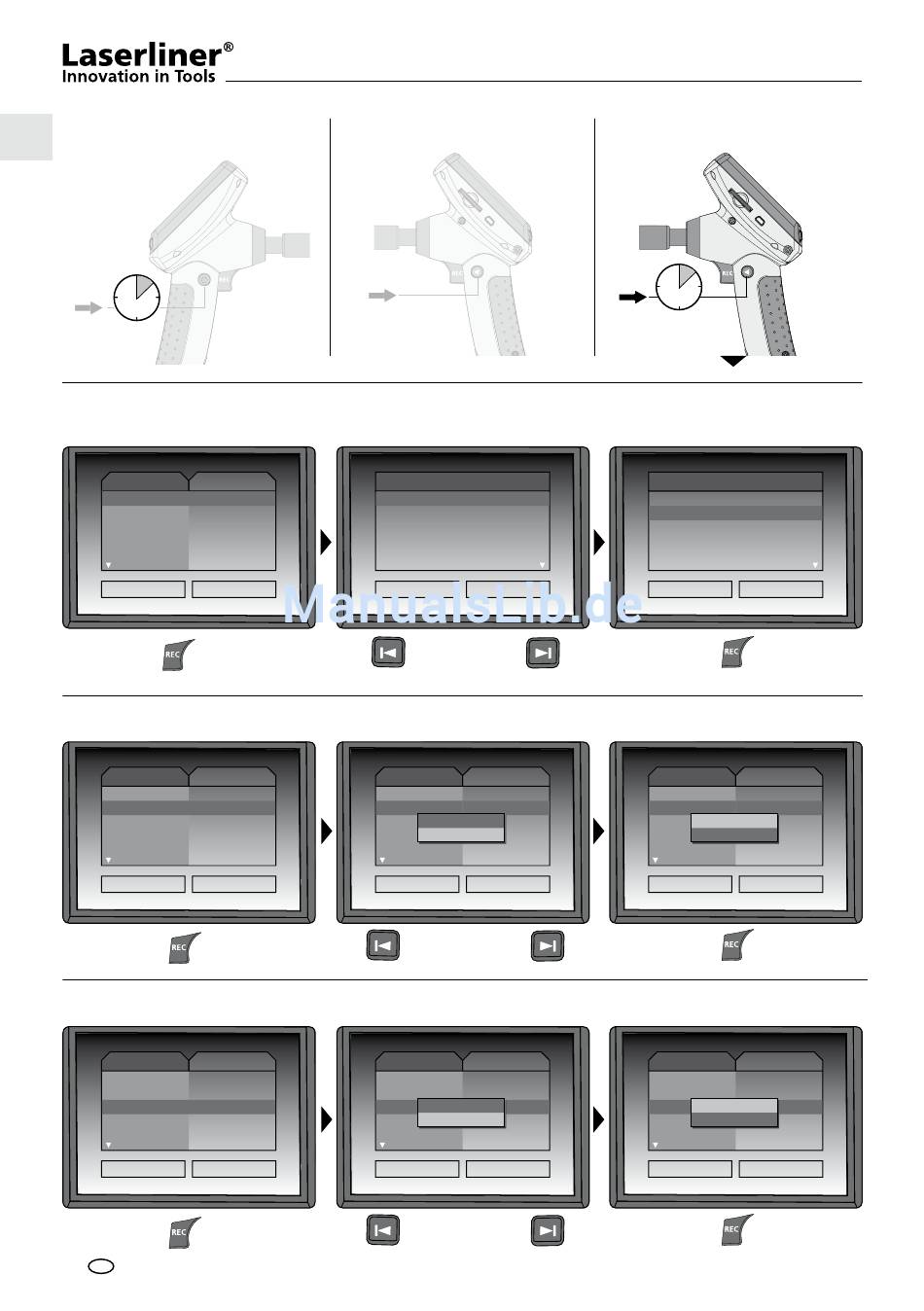 Laserliner®
Innovation in Tools

REC

REC

REC

ManualsLib.de

REC

REC

REC

REC

REC

REC