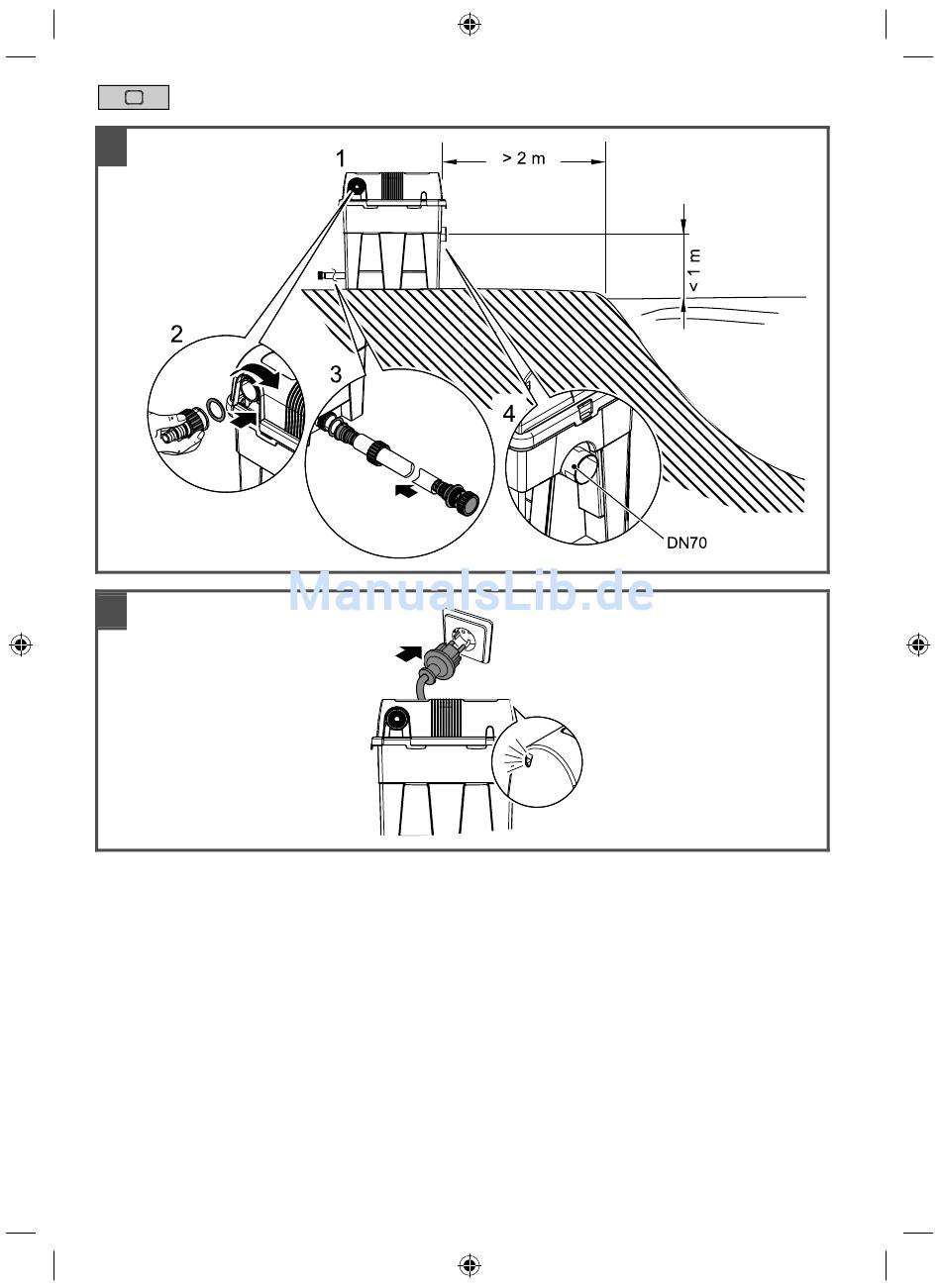 1

> 2 m

< 1 m

2

3

4

DN70

ManualsLib.de